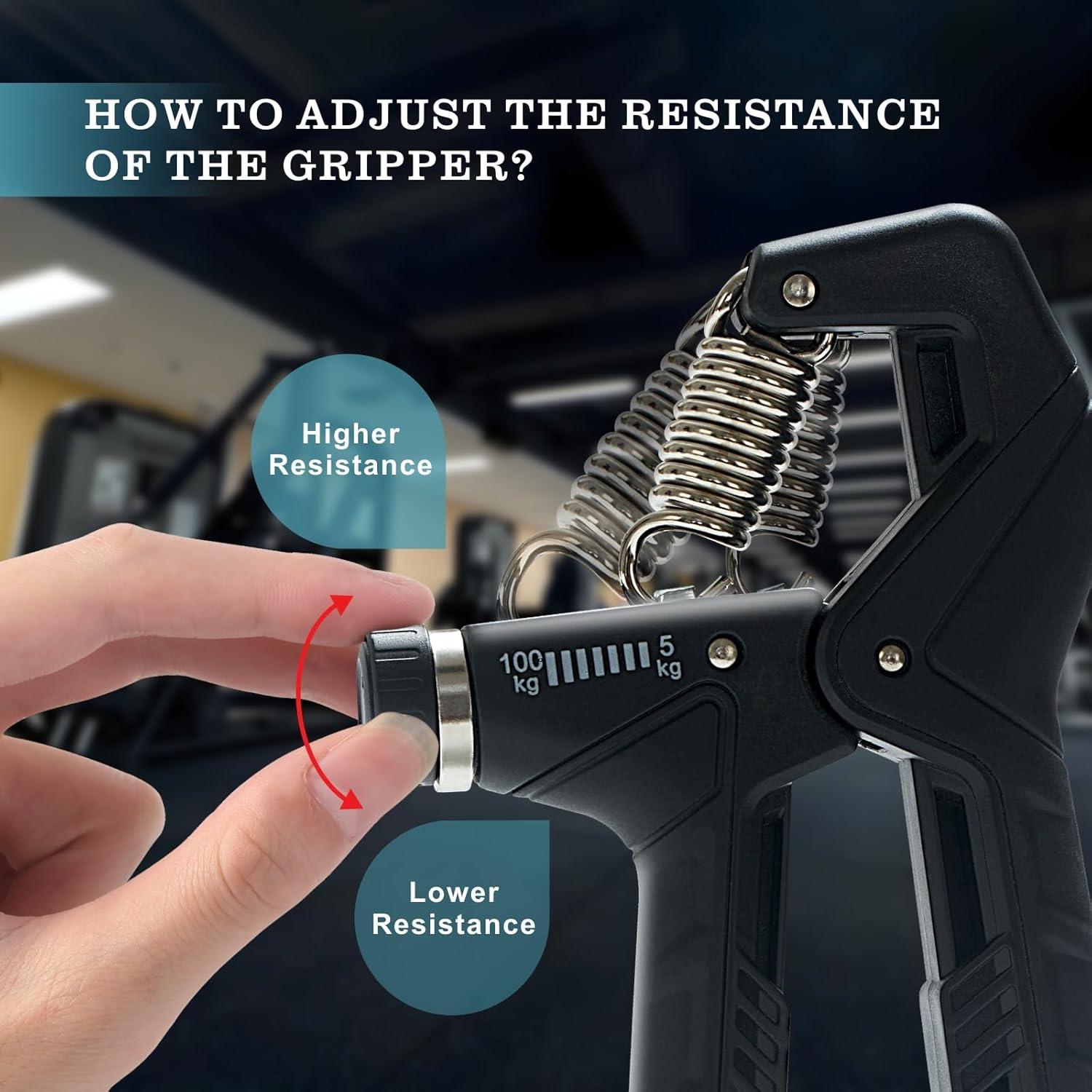 HOW TO ADJUST THE RESISTANCE OF THE GRIPPER?

Higher Resistance

100 kg

5 kg

Lower Resistance