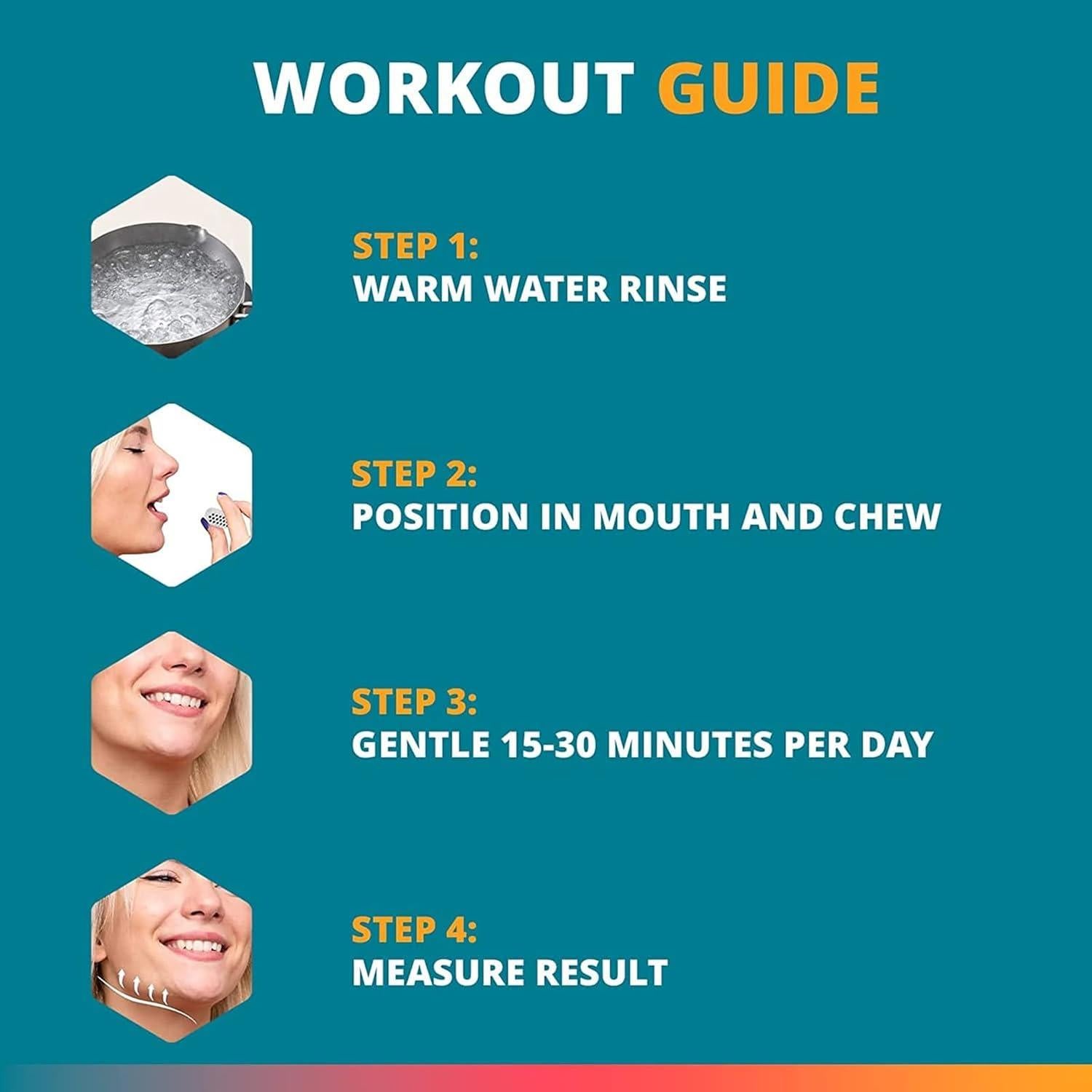 WORKOUT GUIDE

STEP 1:
WARM WATER RINSE

STEP 2:
POSITION IN MOUTH AND CHEW

STEP 3:
GENTLE 15-30 MINUTES PER DAY

STEP 4:
MEASURE RESULT