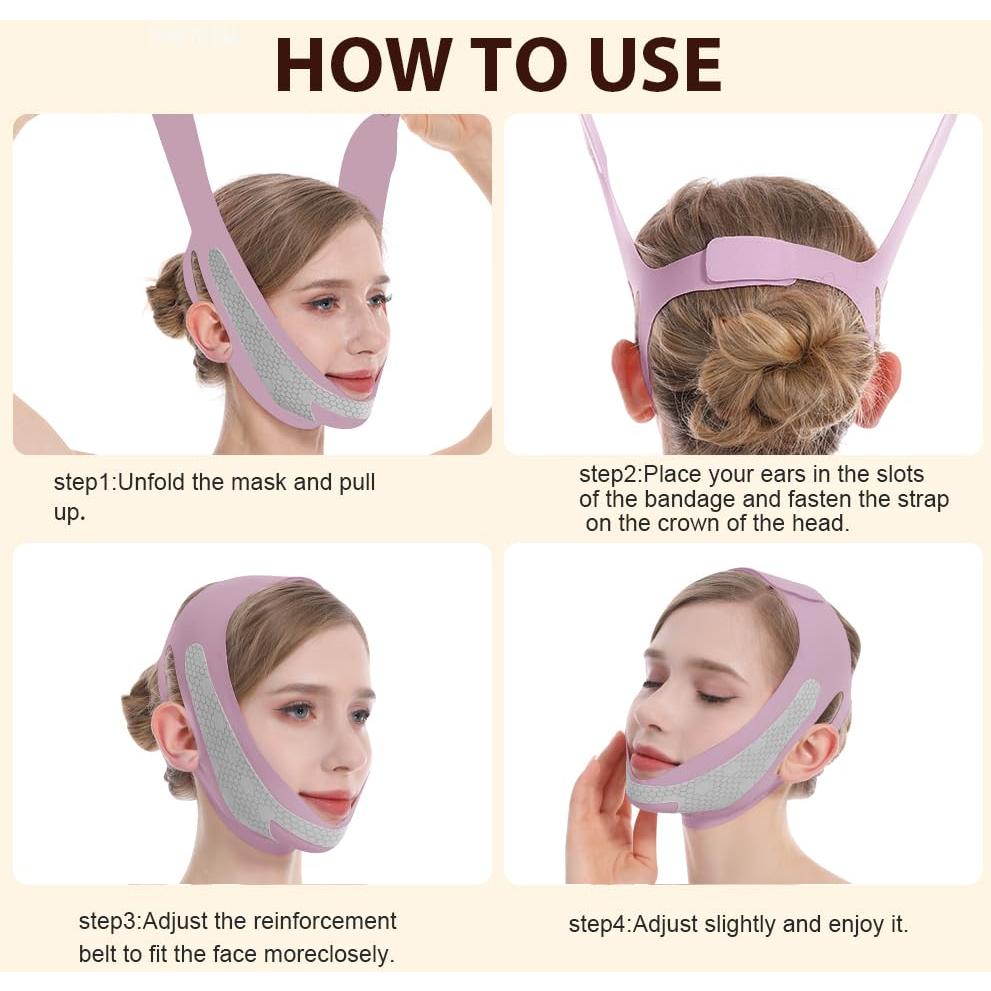 HOW TO USE

step1:Unfold the mask and pull up.

step2:Place your ears in the slots of the bandage and fasten the strap on the crown of the head.

step3:Adjust the reinforcement belt to fit the face moreclosely.

step4:Adjust slightly and enjoy it.