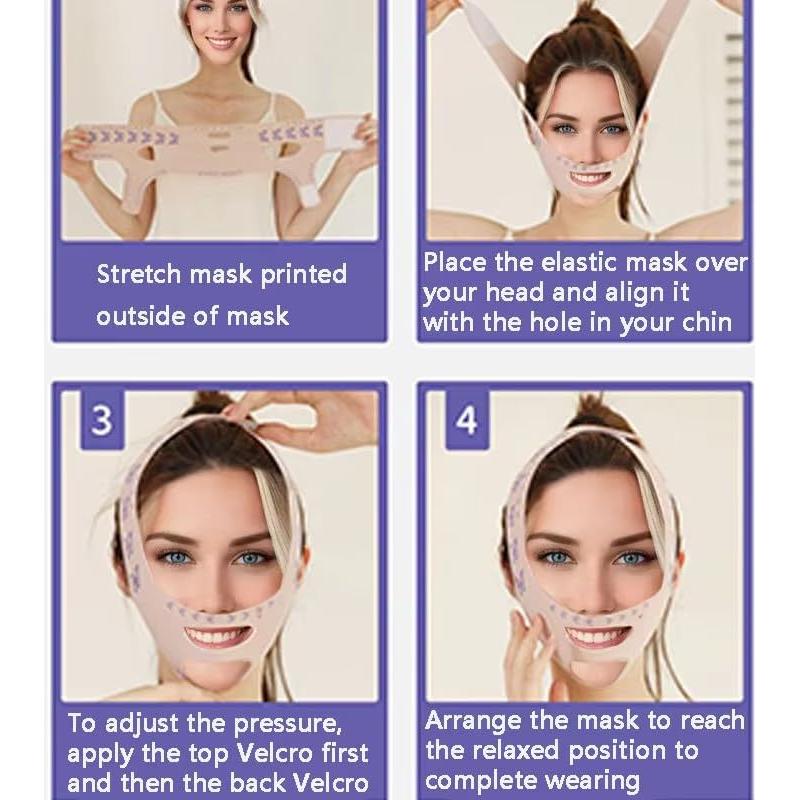 Stretch mask printed outside of mask

Place the elastic mask over your head and align it with the hole in your chin

3

To adjust the pressure, apply the top Velcro first and then the back Velcro

4

Arrange the mask to reach the relaxed position to complete wearing