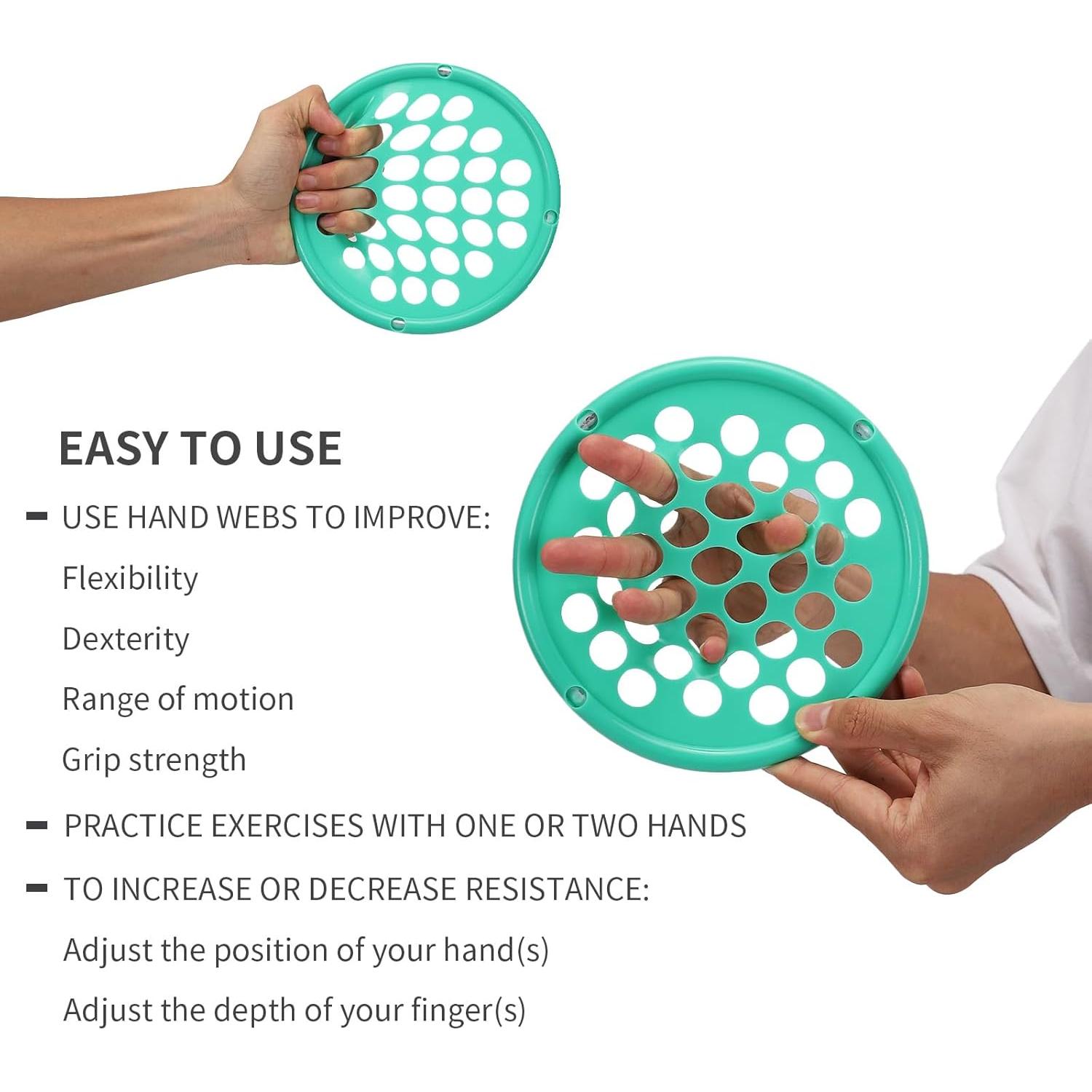 EASY TO USE

- USE HAND WEBS TO IMPROVE:

Flexibility

Dexterity

Range of motion

Grip strength

- PRACTICE EXERCISES WITH ONE OR TWO HANDS

- TO INCREASE OR DECREASE RESISTANCE:

Adjust the position of your hand(s)

Adjust the depth of your finger(s)