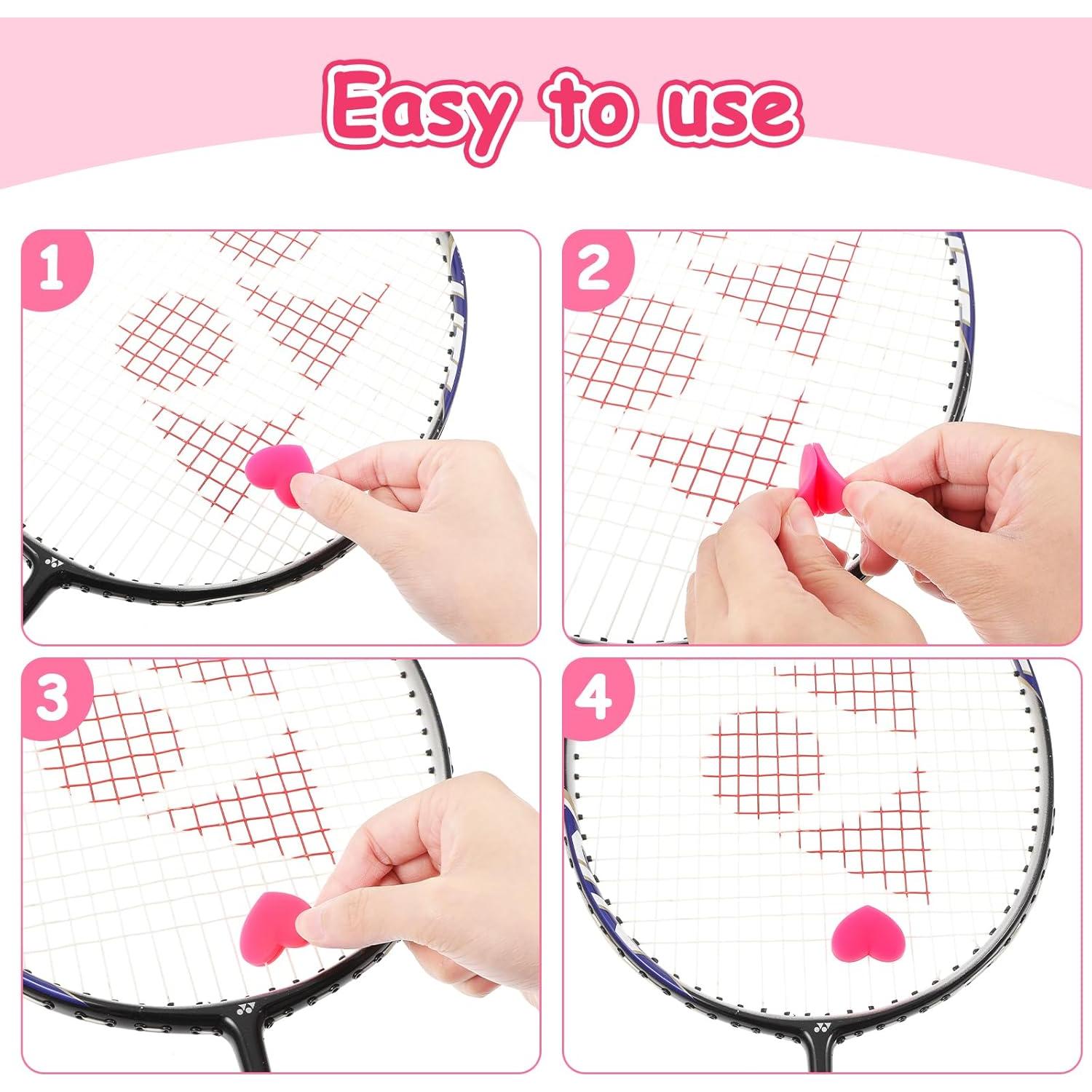 Easy to use

1

2

3

4