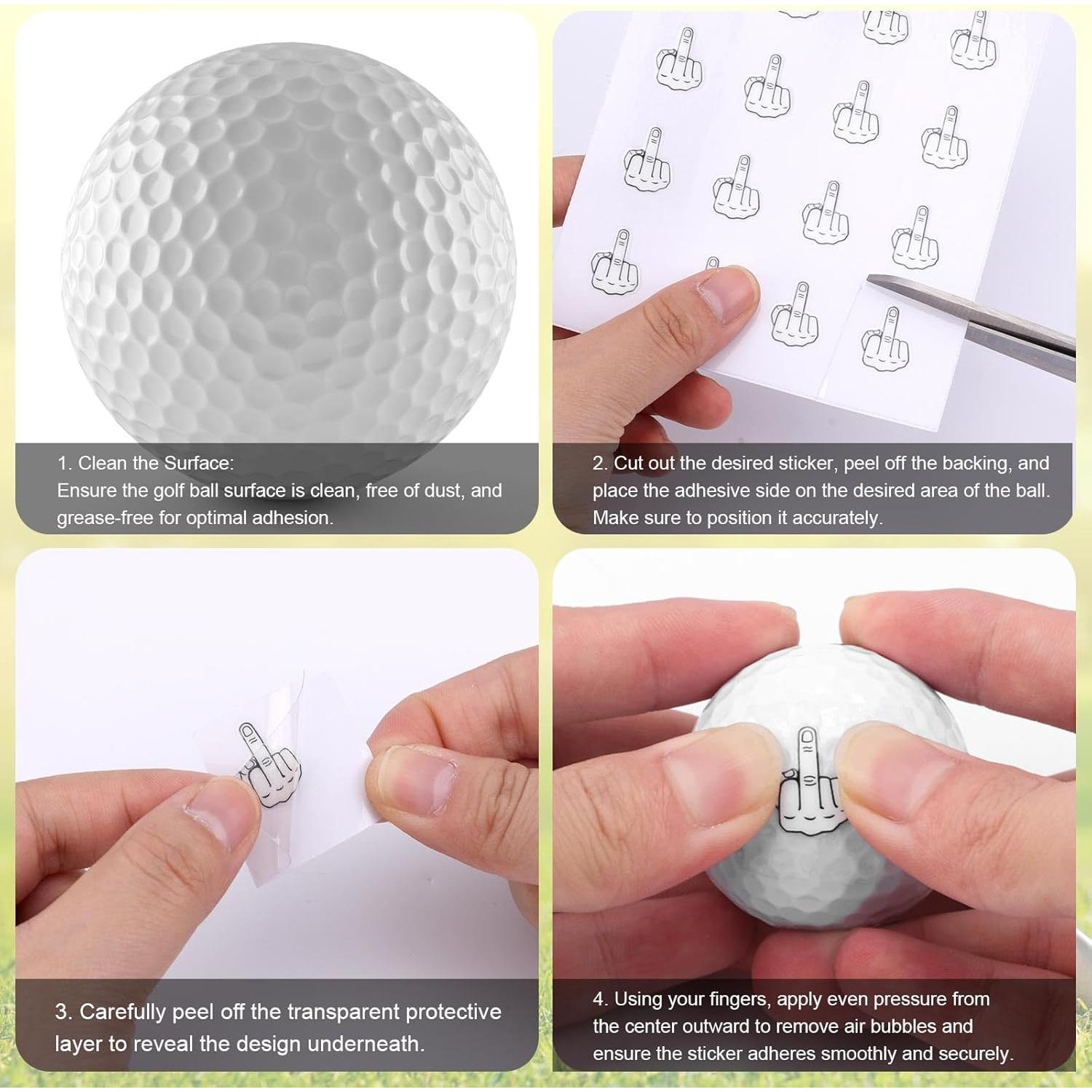 1. Clean the Surface:
Ensure the golf ball surface is clean, free of dust, and grease-free for optimal adhesion.

2. Cut out the desired sticker, peel off the backing, and place the adhesive side on the desired area of the ball. Make sure to position it accurately.

3. Carefully peel off the transparent protective layer to reveal the design underneath.

4. Using your fingers, apply even pressure from the center outward to remove air bubbles and ensure the sticker adheres smoothly and securely.