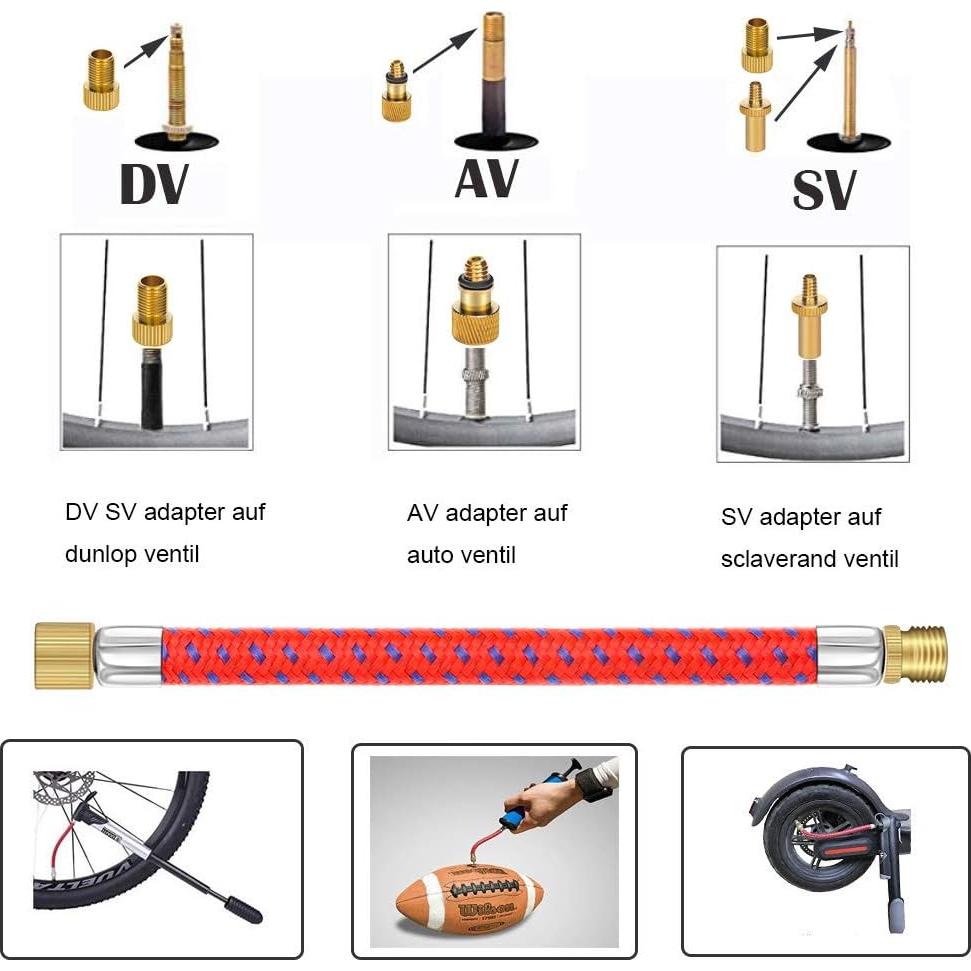 DV

AV

SV

DV SV adapter auf dunlop ventil

AV adapter auf auto ventil

SV adapter auf sclaverand ventil

VUELTA

Wilson