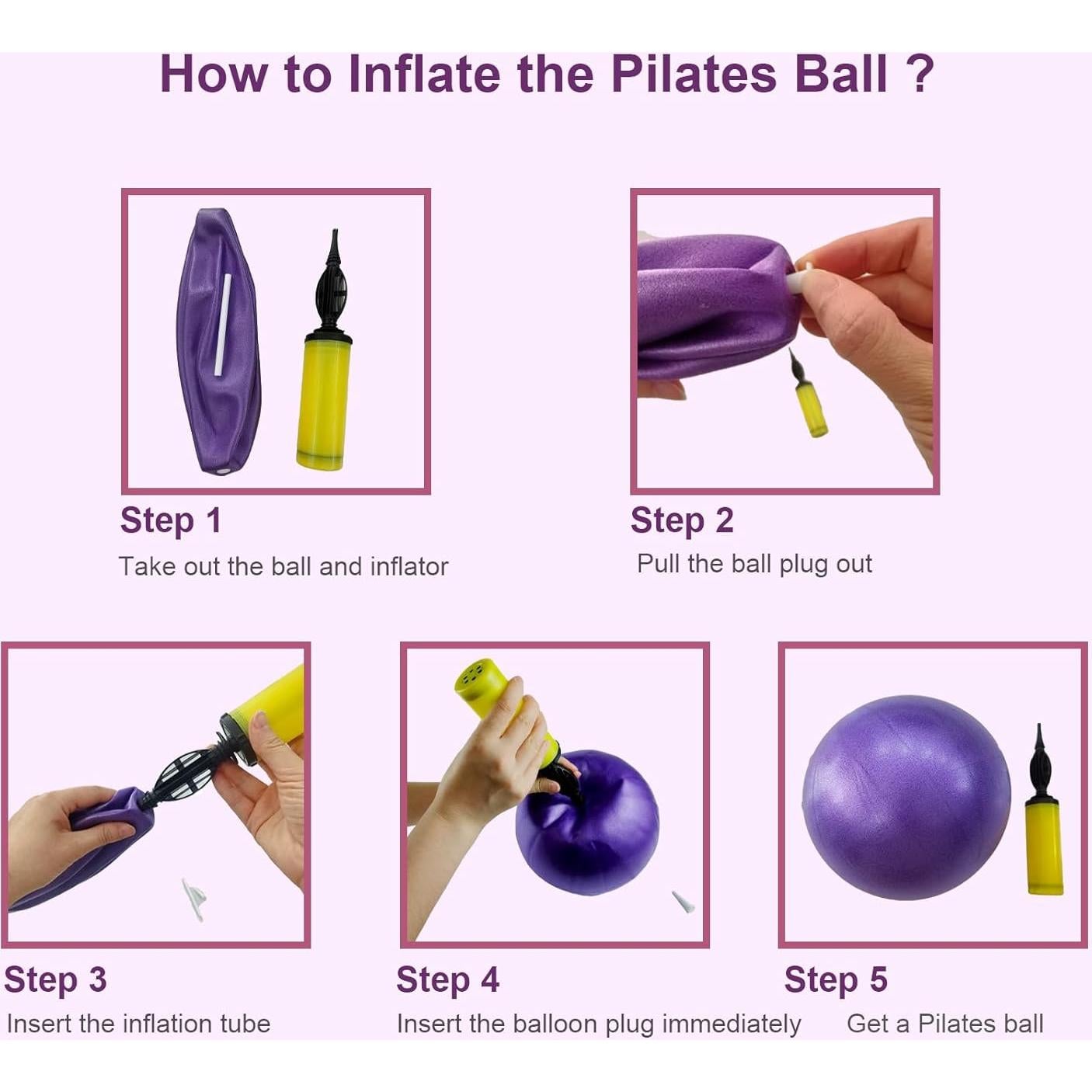 How to Inflate the Pilates Ball ?

Step 1
Take out the ball and inflator

Step 2
Pull the ball plug out

Step 3
Insert the inflation tube

Step 4
Insert the balloon plug immediately

Step 5
Get a Pilates ball