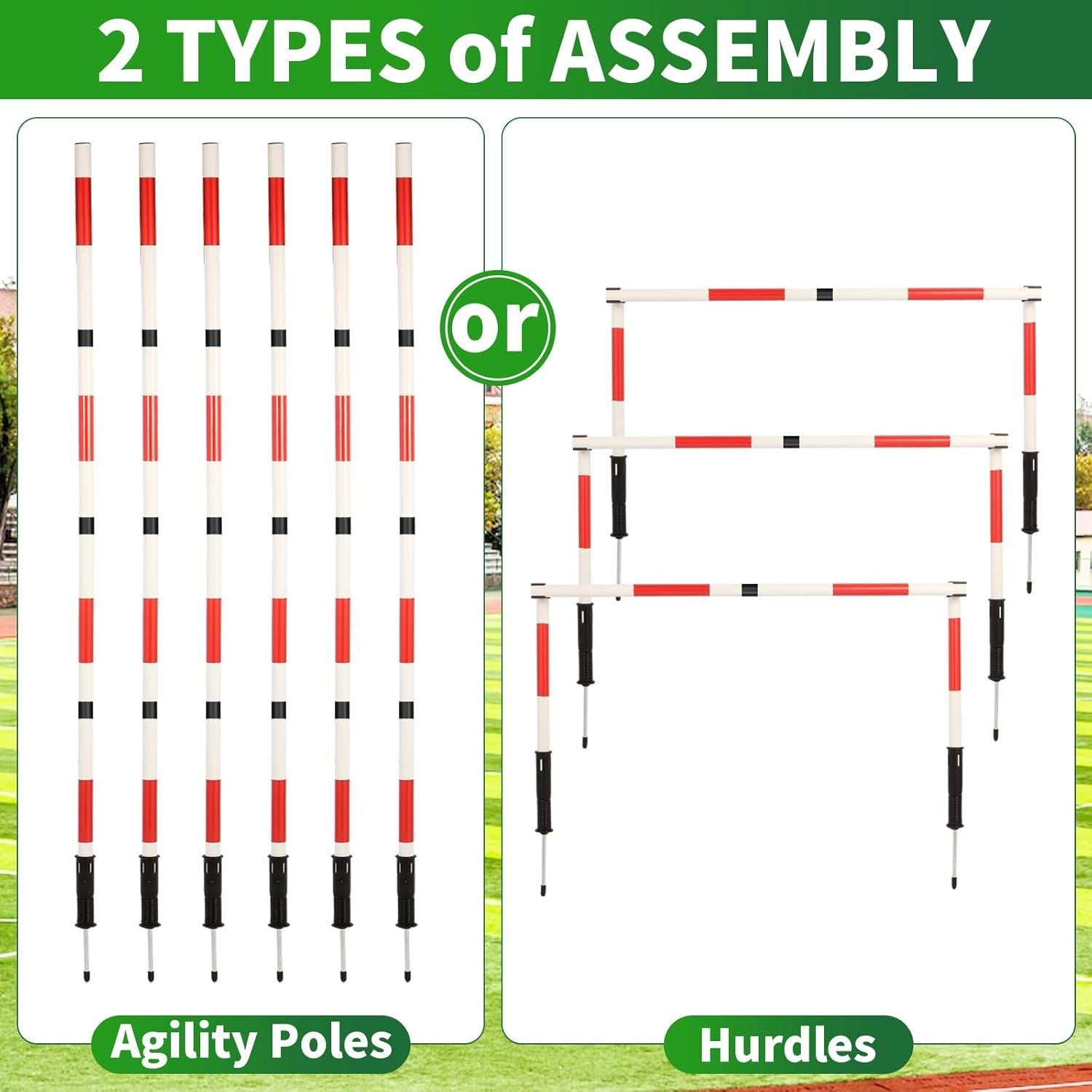 2 TYPES of ASSEMBLY

or

Agility Poles

Hurdles