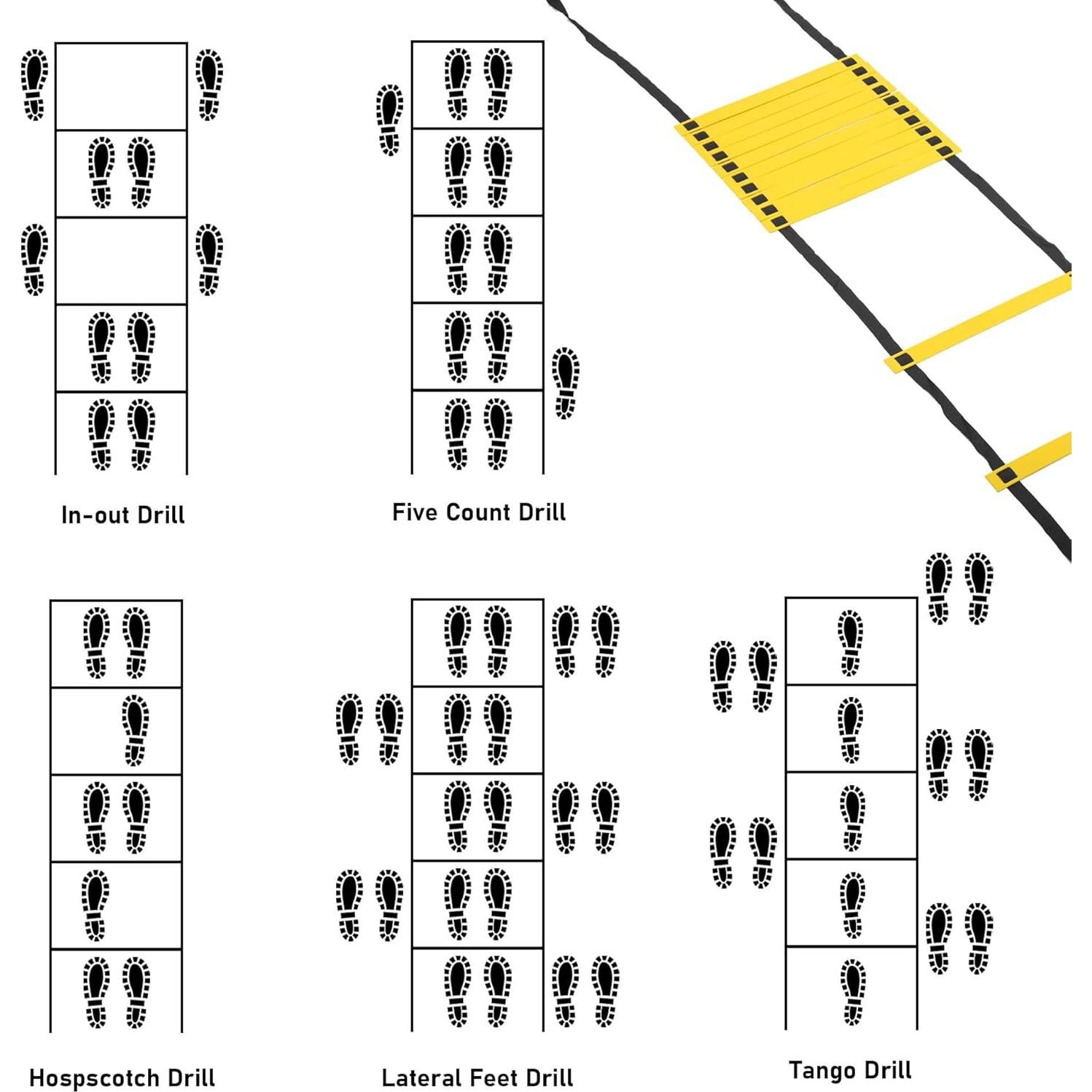 In-out Drill

Five Count Drill

Hospscotch Drill

Lateral Feet Drill

Tango Drill