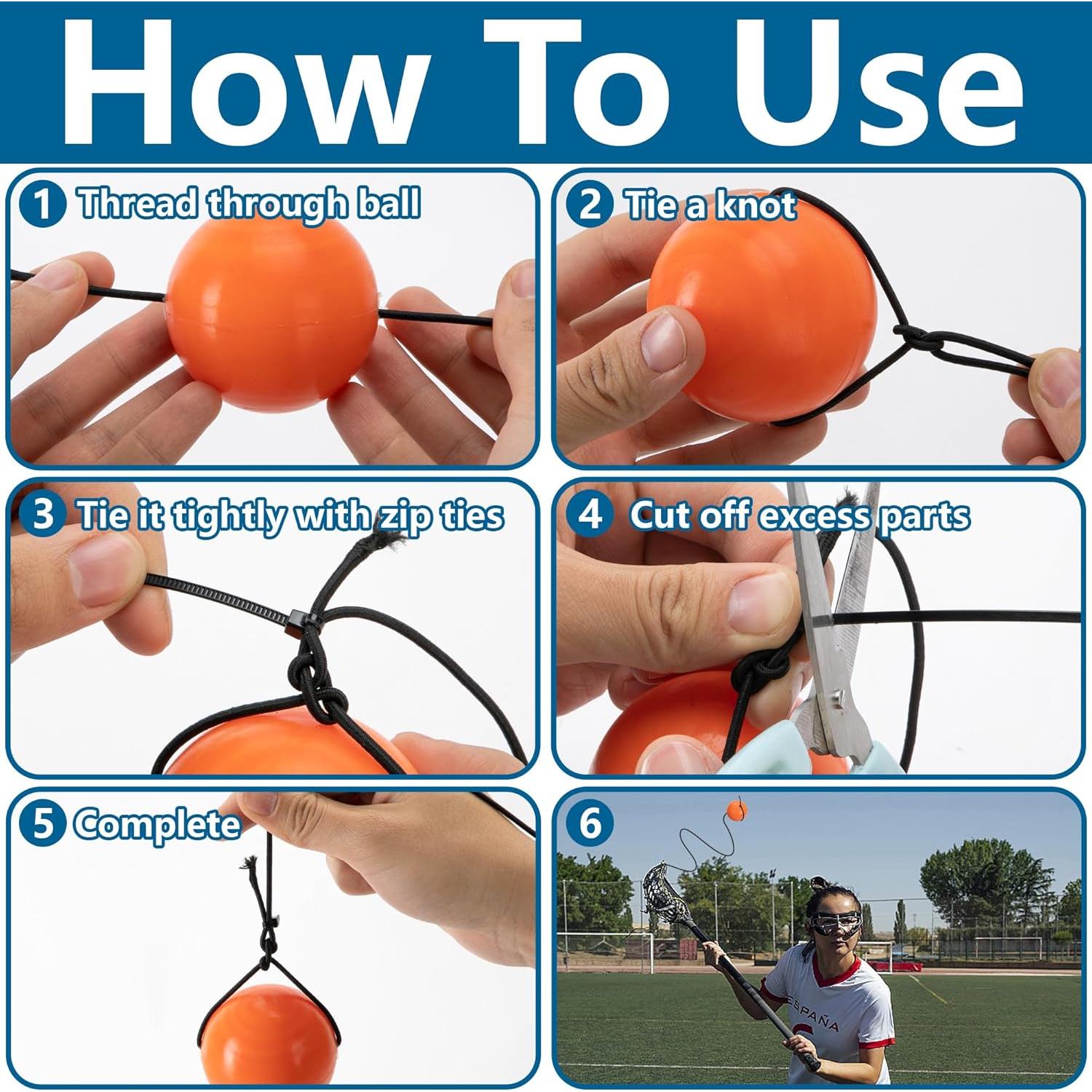 How To Use

1 Thread through ball

2 Tie a knot

3 Tie it tightly with zip ties

4 Cut off excess parts

5 Complete

6

ESPAÑA