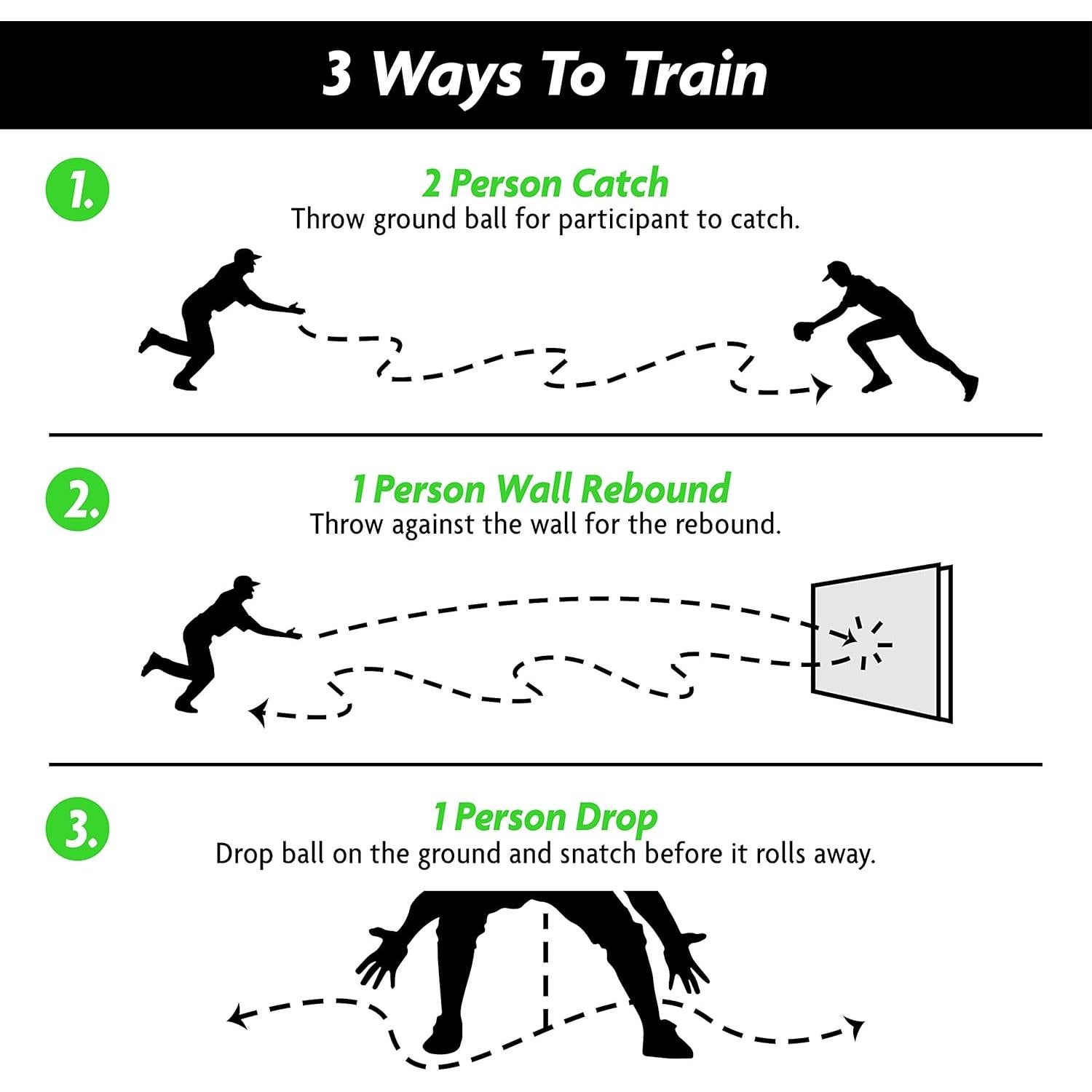 3 Ways To Train

1.

2 Person Catch
Throw ground ball for participant to catch.

2.

1 Person Wall Rebound
Throw against the wall for the rebound.

3.

1 Person Drop
Drop ball on the ground and snatch before it rolls away.