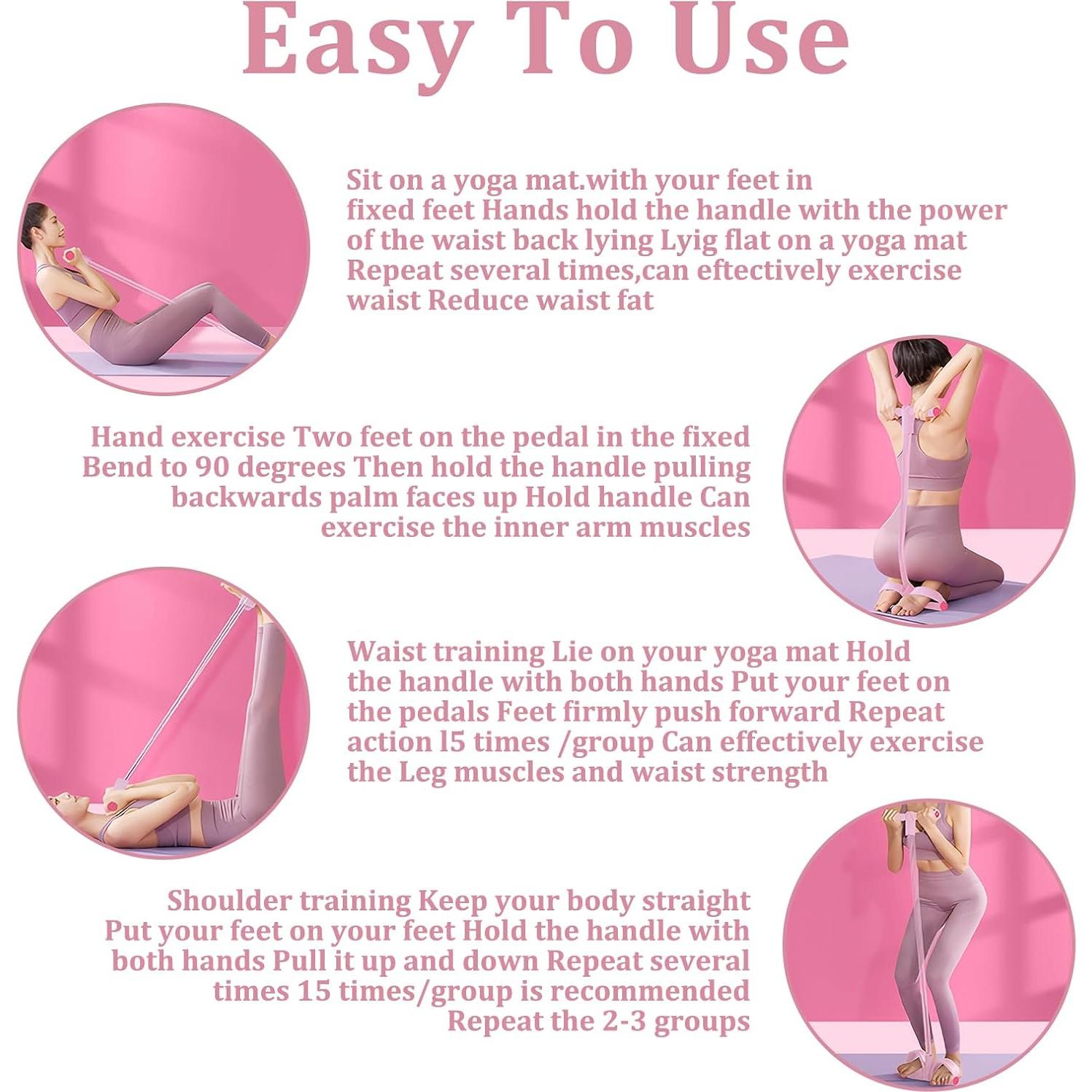 Easy To Use

Sit on a yoga mat.with your feet in fixed feet Hands hold the handle with the power of the waist back lying Lyig flat on a yoga mat Repeat several times,can eftectively exercise waist Reduce waist fat

Hand exercise Two feet on the pedal in the fixed Bend to 90 degrees Then hold the handle pulling backwards palm faces up Hold handle Can exercise the inner arm muscles

Waist training Lie on your yoga mat Hold the handle with both hands Put your feet on the pedals Feet firmly push forward Repeat action l5 times /group Can effectively exercise the Leg muscles and waist strength

Shoulder training Keep your body straight Put your feet on your feet Hold the handle with both hands Pull it up and down Repeat several times 15 times/group is recommended Repeat the 2-3 groups