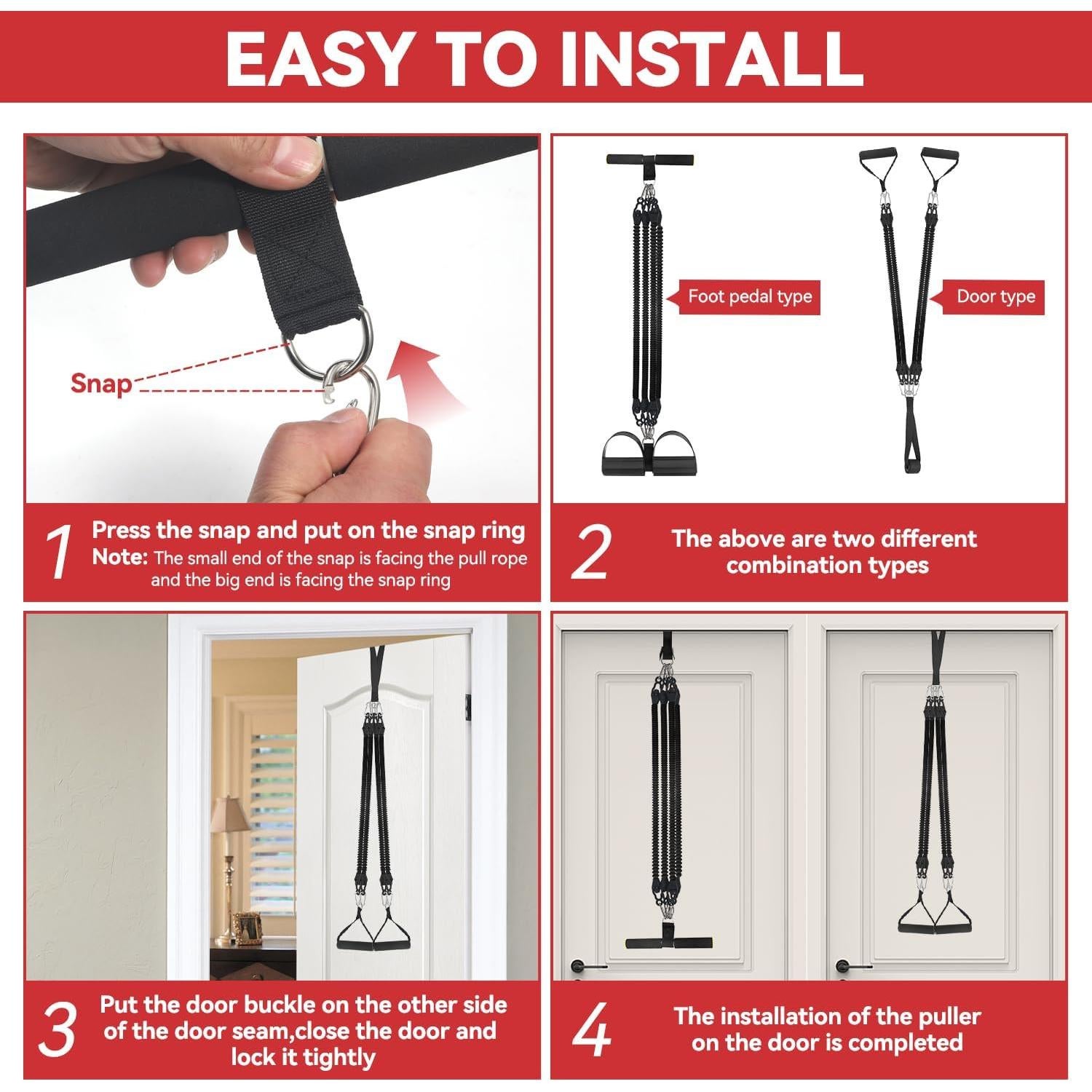 EASY TO INSTALL

Snap

1 Press the snap and put on the snap ring
Note: The small end of the snap is facing the pull rope and the big end is facing the snap ring

Foot pedal type

Door type

2 The above are two different combination types

3 Put the door buckle on the other side of the door seam,close the door and lock it tightly

4 The installation of the puller on the door is completed