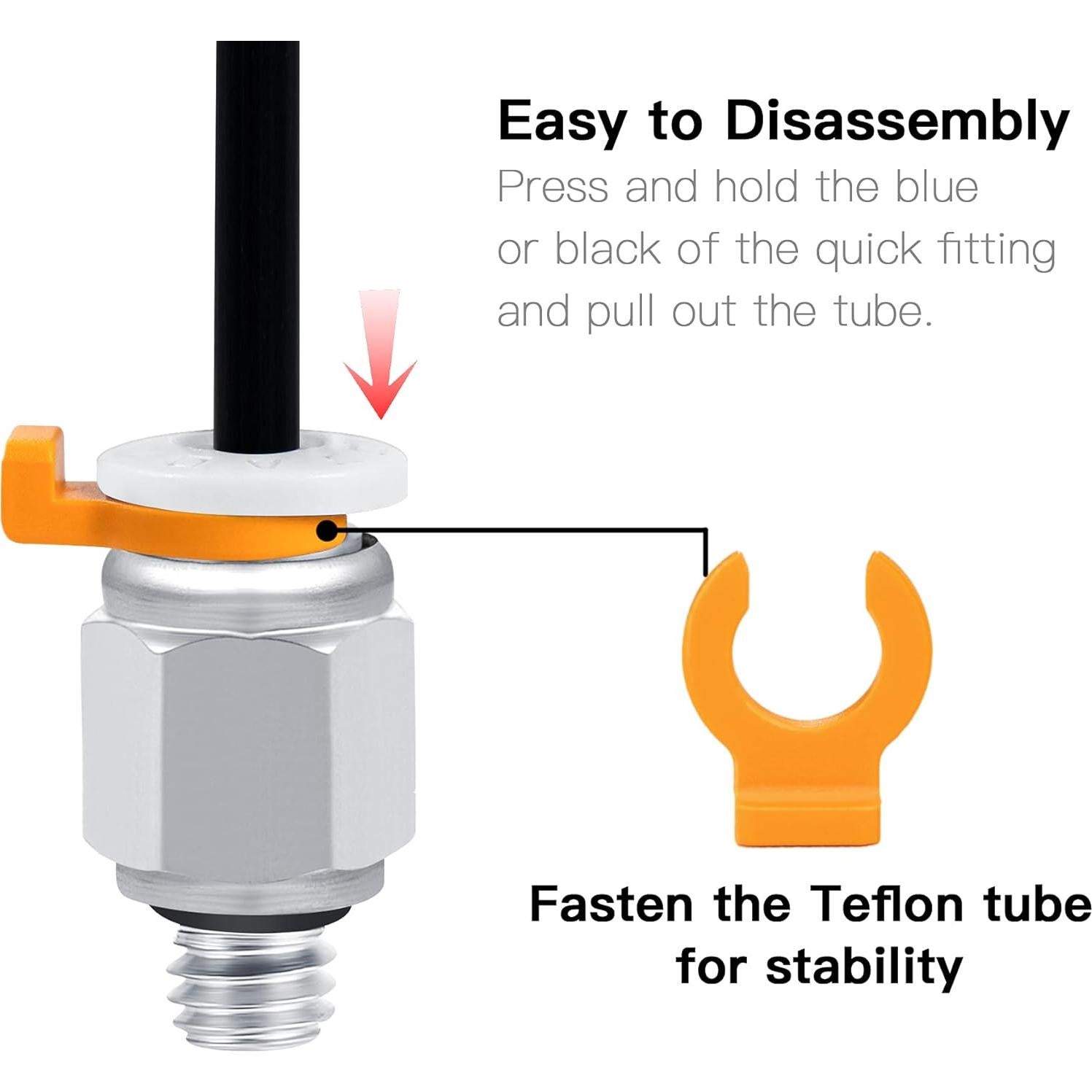 Easy to Disassembly
Press and hold the blue or black of the quick fitting and pull out the tube.

Fasten the Teflon tube for stability