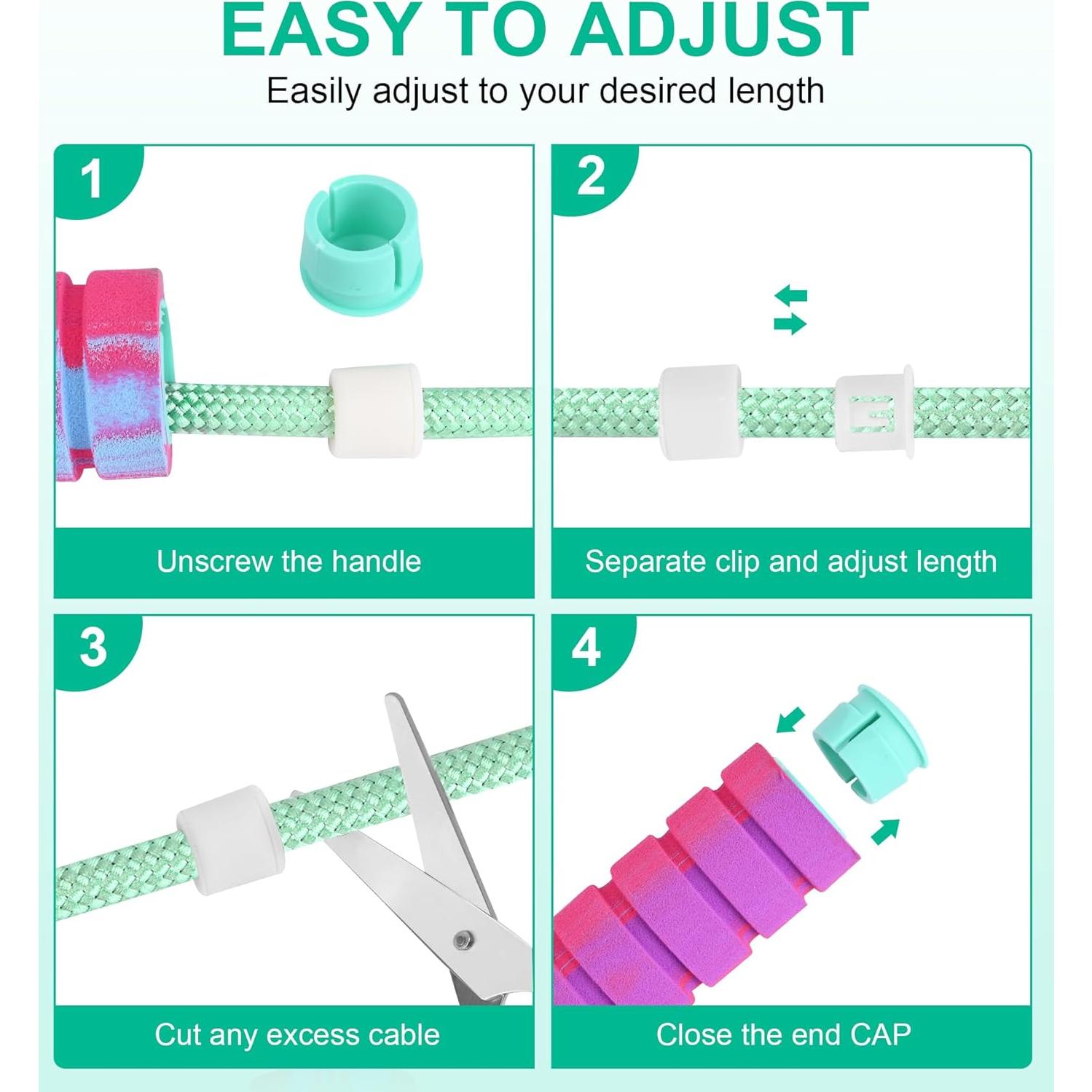 EASY TO ADJUST

Easily adjust to your desired length

1

Unscrew the handle

2

Separate clip and adjust length

3

Cut any excess cable

4

Close the end CAP