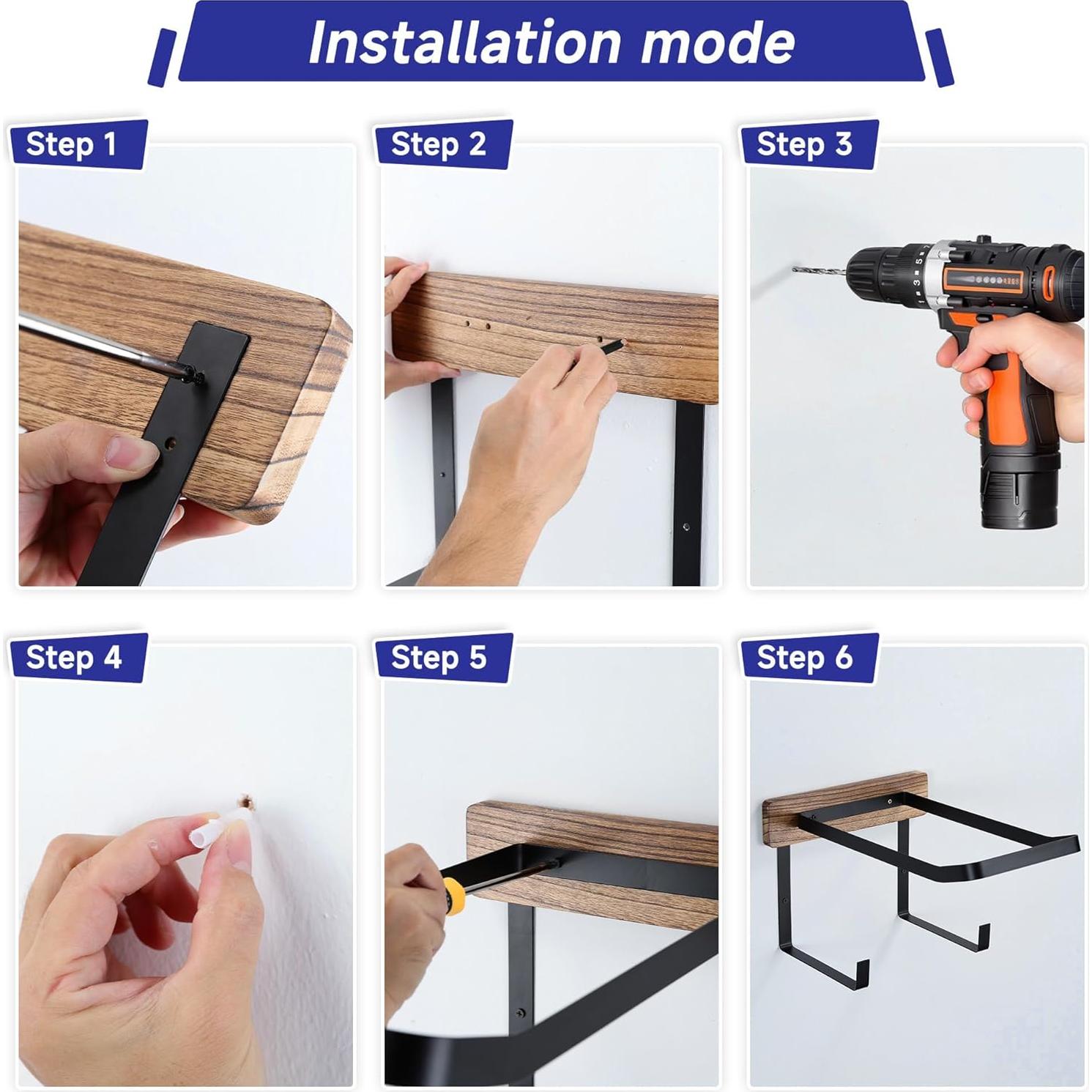 Installation mode

Step 1

Step 2

Step 3

Step 4

Step 5

Step 6