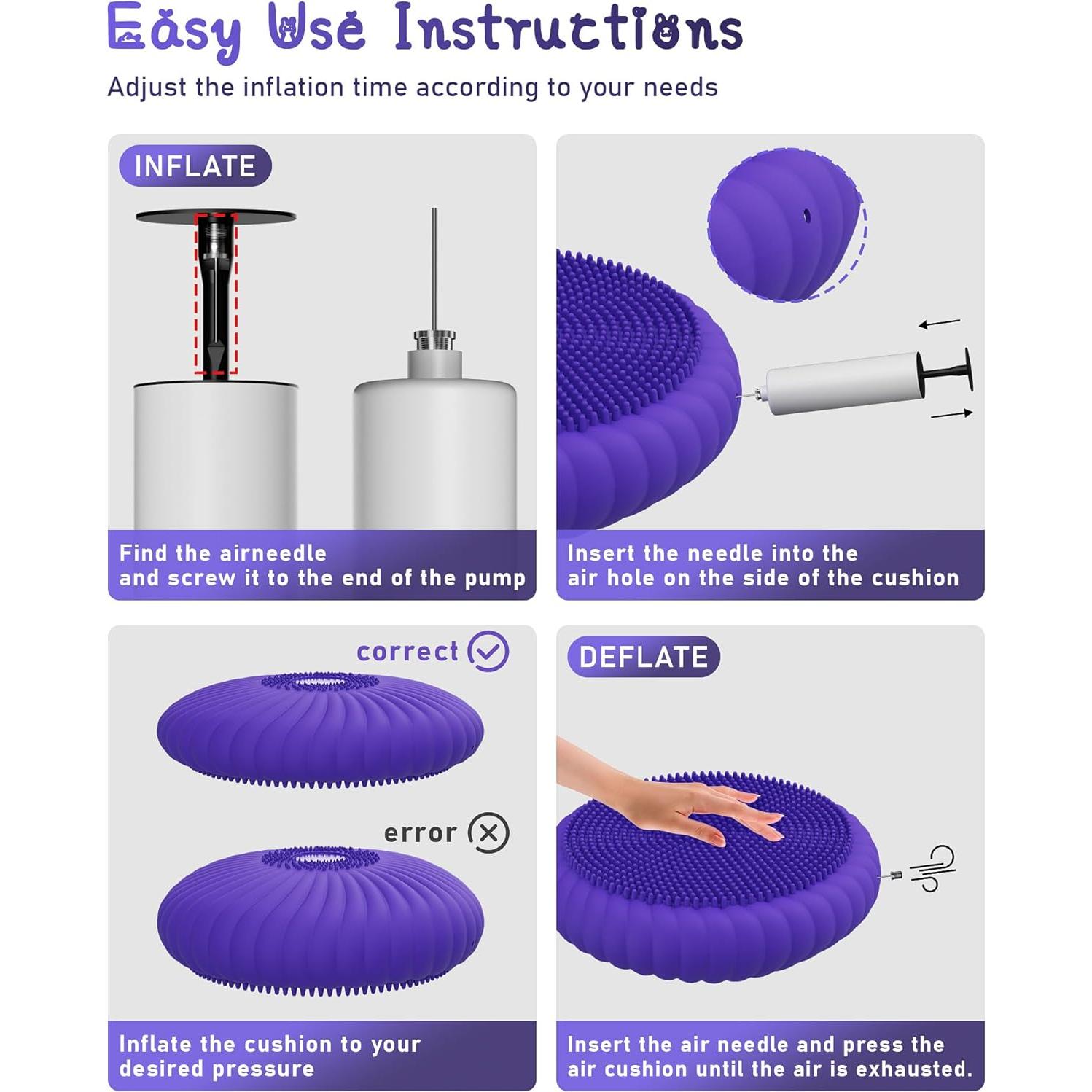 Easy Use Instructions

Adjust the inflation time according to your needs

INFLATE

Find the airneedle and screw it to the end of the pump

Insert the needle into the air hole on the side of the cushion

correct

error

Inflate the cushion to your desired pressure

DEFLATE

Insert the air needle and press the air cushion until the air is exhausted.