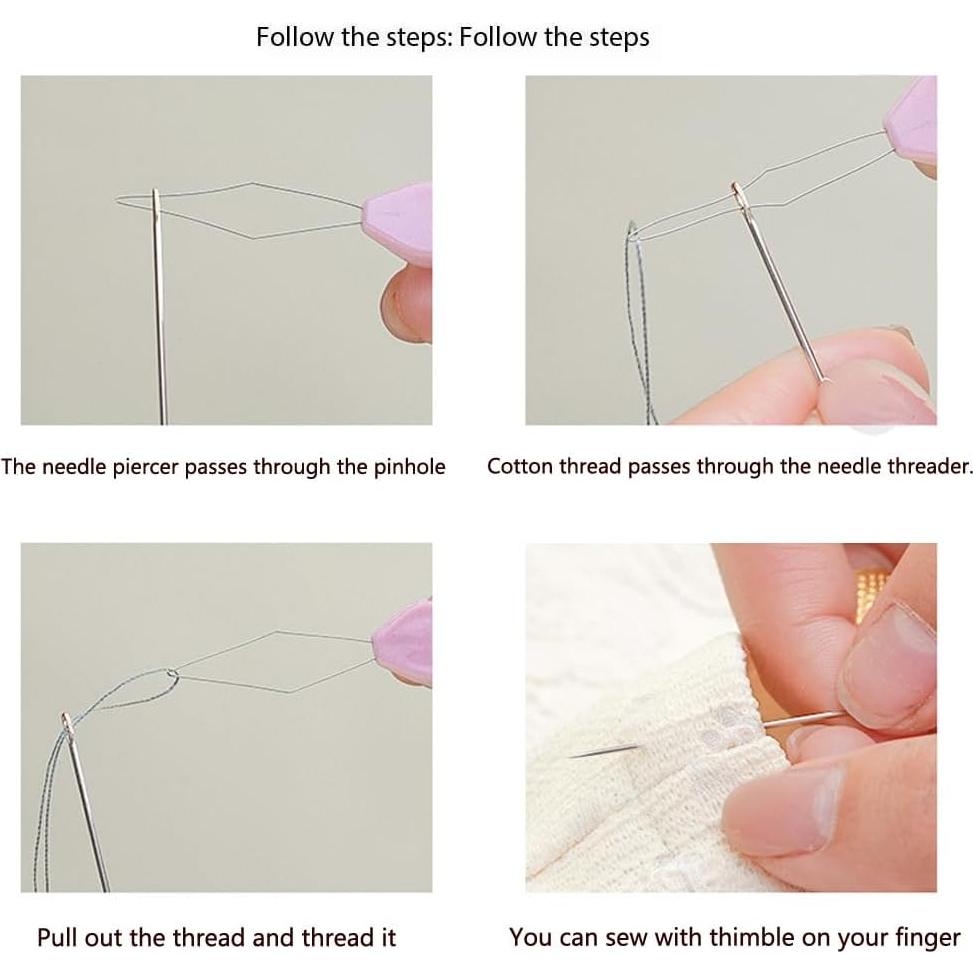 Follow the steps: Follow the steps

The needle piercer passes through the pinhole

Cotton thread passes through the needle threader.

Pull out the thread and thread it

You can sew with thimble on your finger