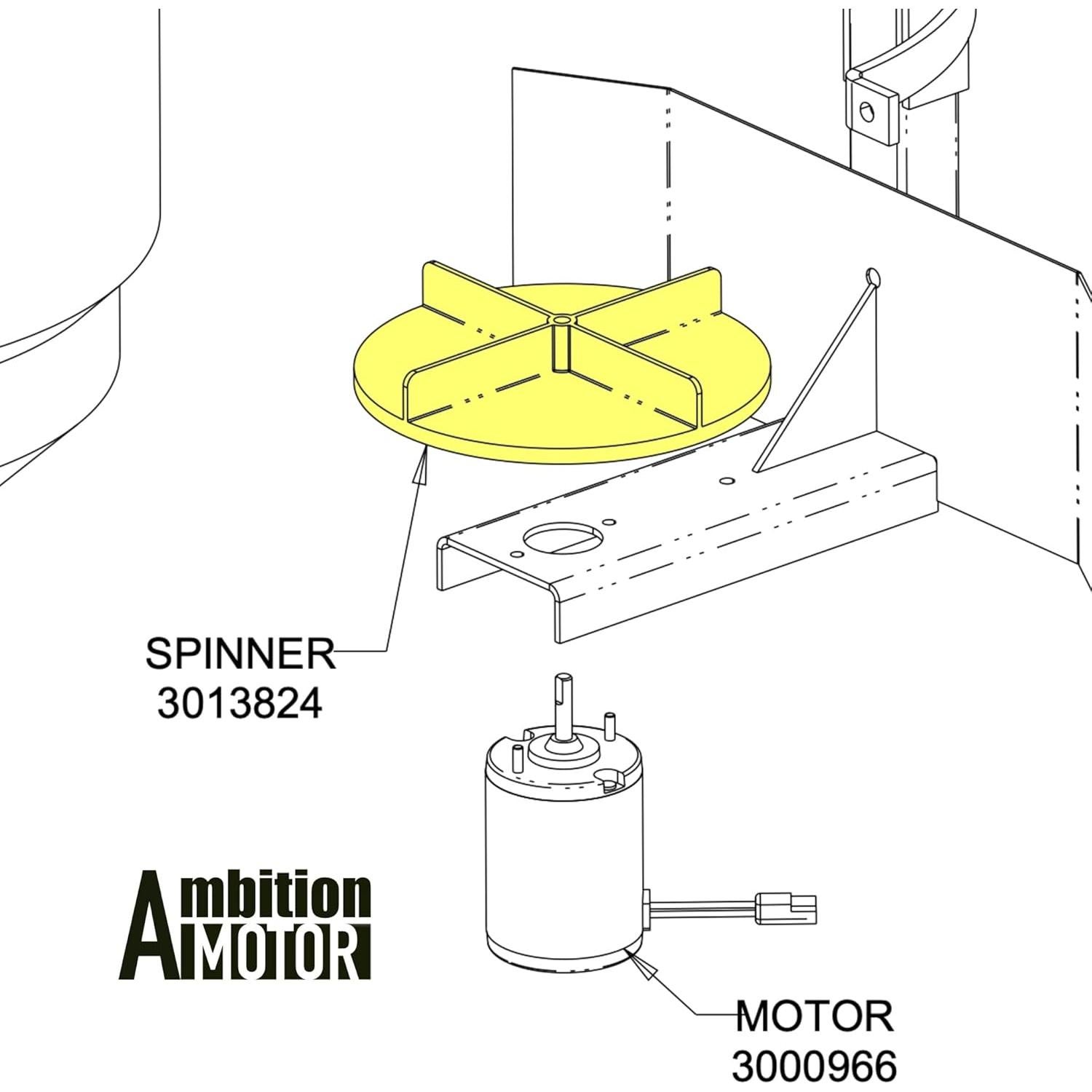 SPINNER
3013824

Ambition
MOTOR

MOTOR
3000966