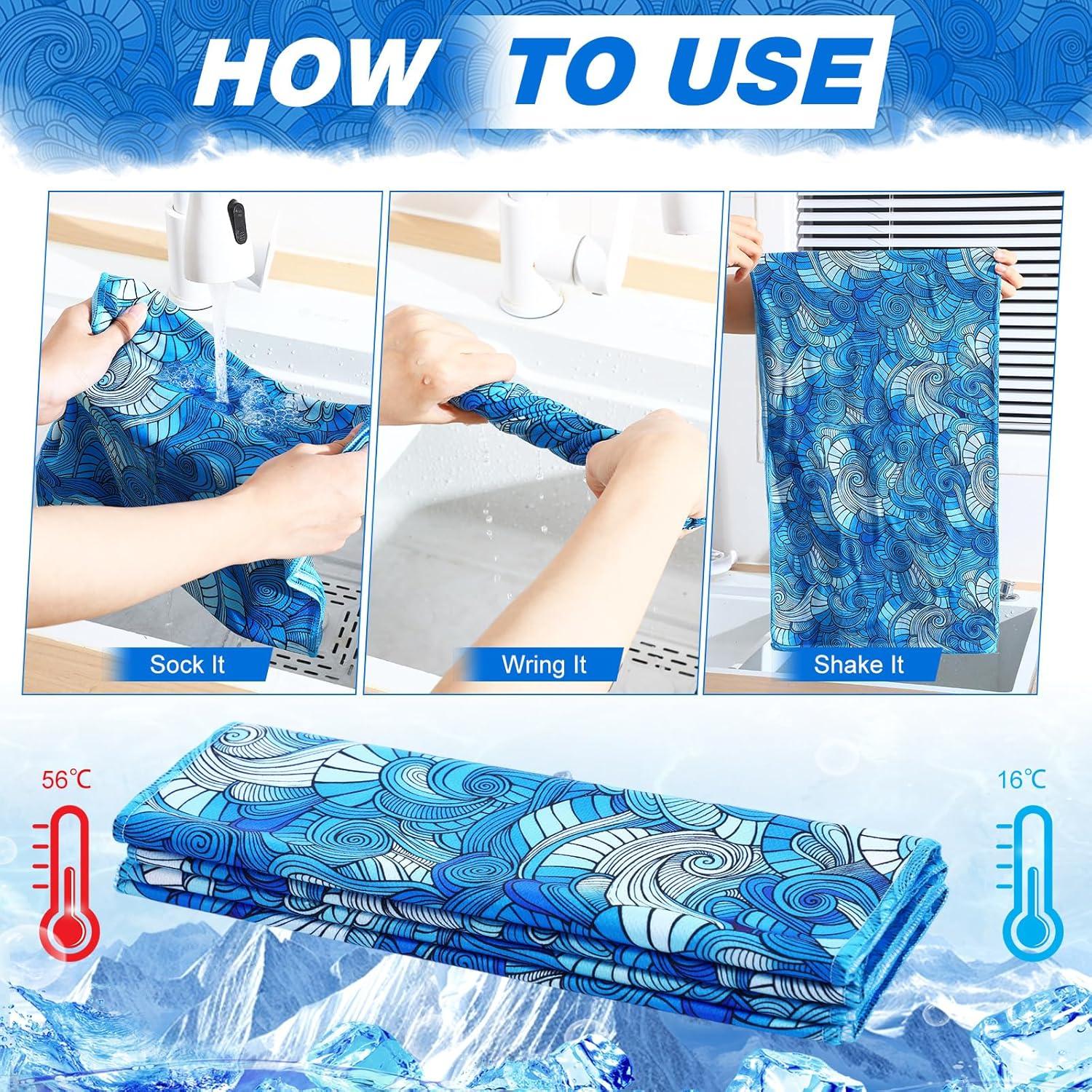 HOW TO USE

Sock It

Wring It

Shake It

56℃

16℃