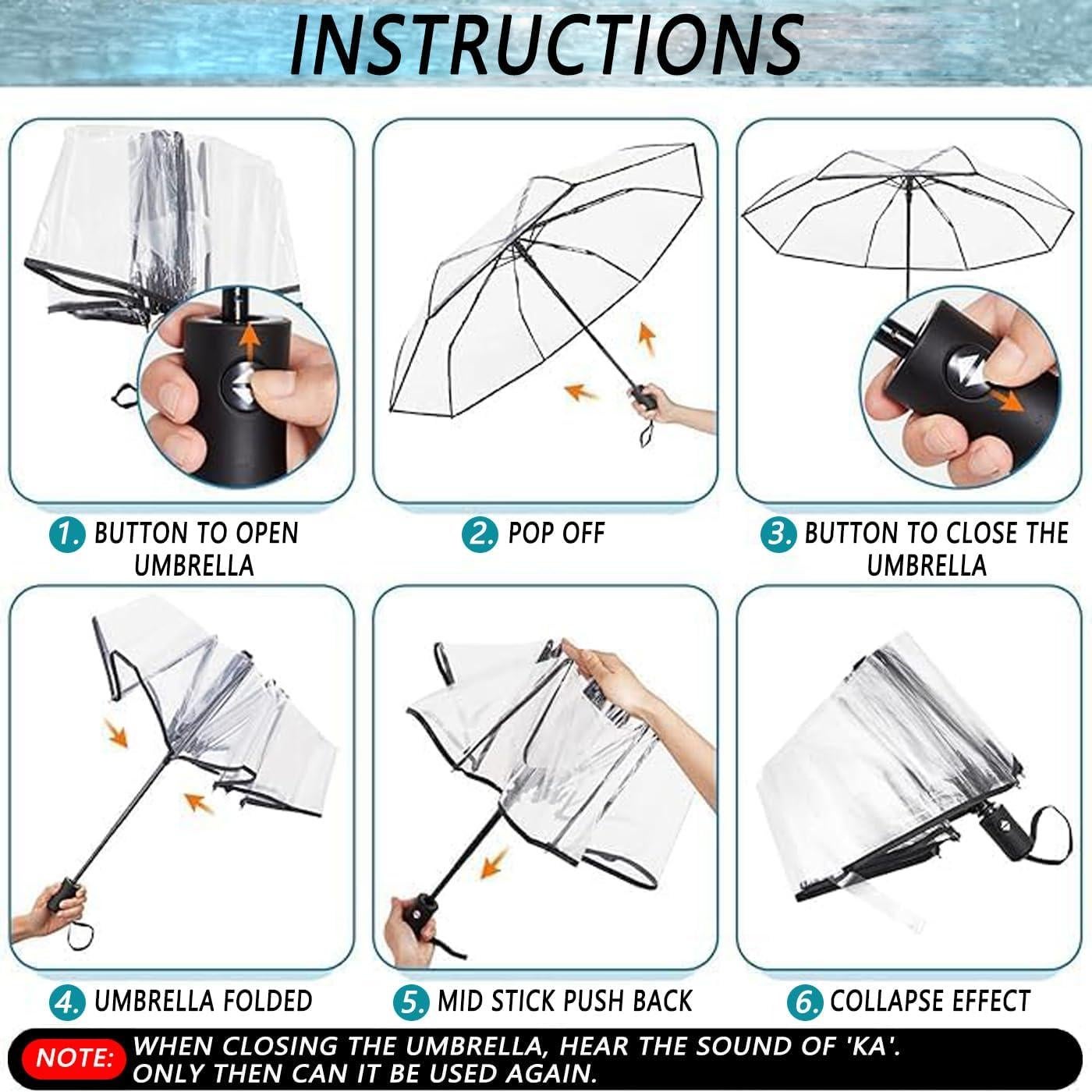 INSTRUCTIONS

1. BUTTON TO OPEN UMBRELLA

2. POP OFF

3. BUTTON TO CLOSE THE UMBRELLA

4. UMBRELLA FOLDED

5. MID STICK PUSH BACK

6. COLLAPSE EFFECT

NOTE: WHEN CLOSING THE UMBRELLA, HEAR THE SOUND OF 'KA'. ONLY THEN CAN IT BE USED AGAIN.