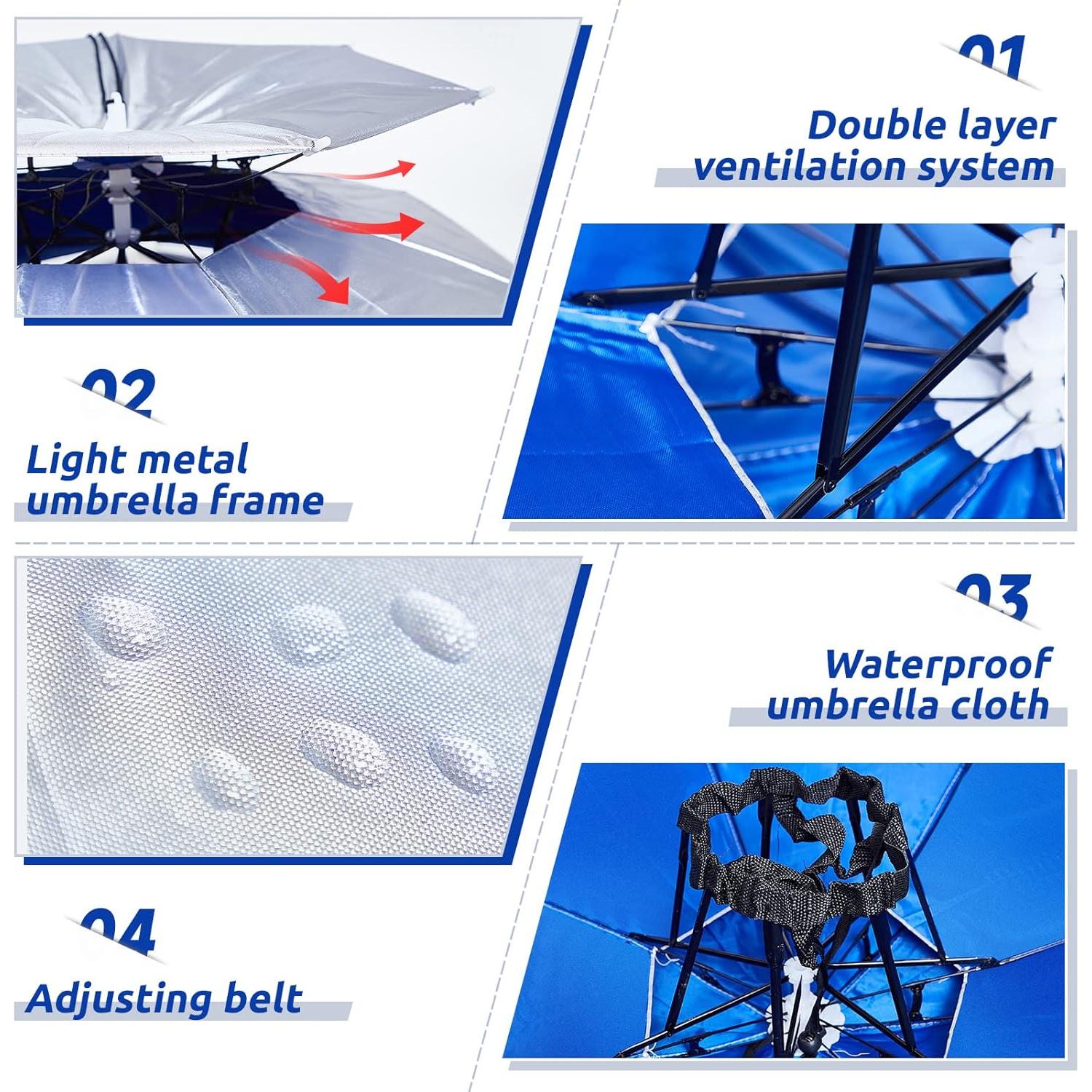 01

Double layer ventilation system

02

Light metal umbrella frame

03

Waterproof umbrella cloth

04

Adjusting belt