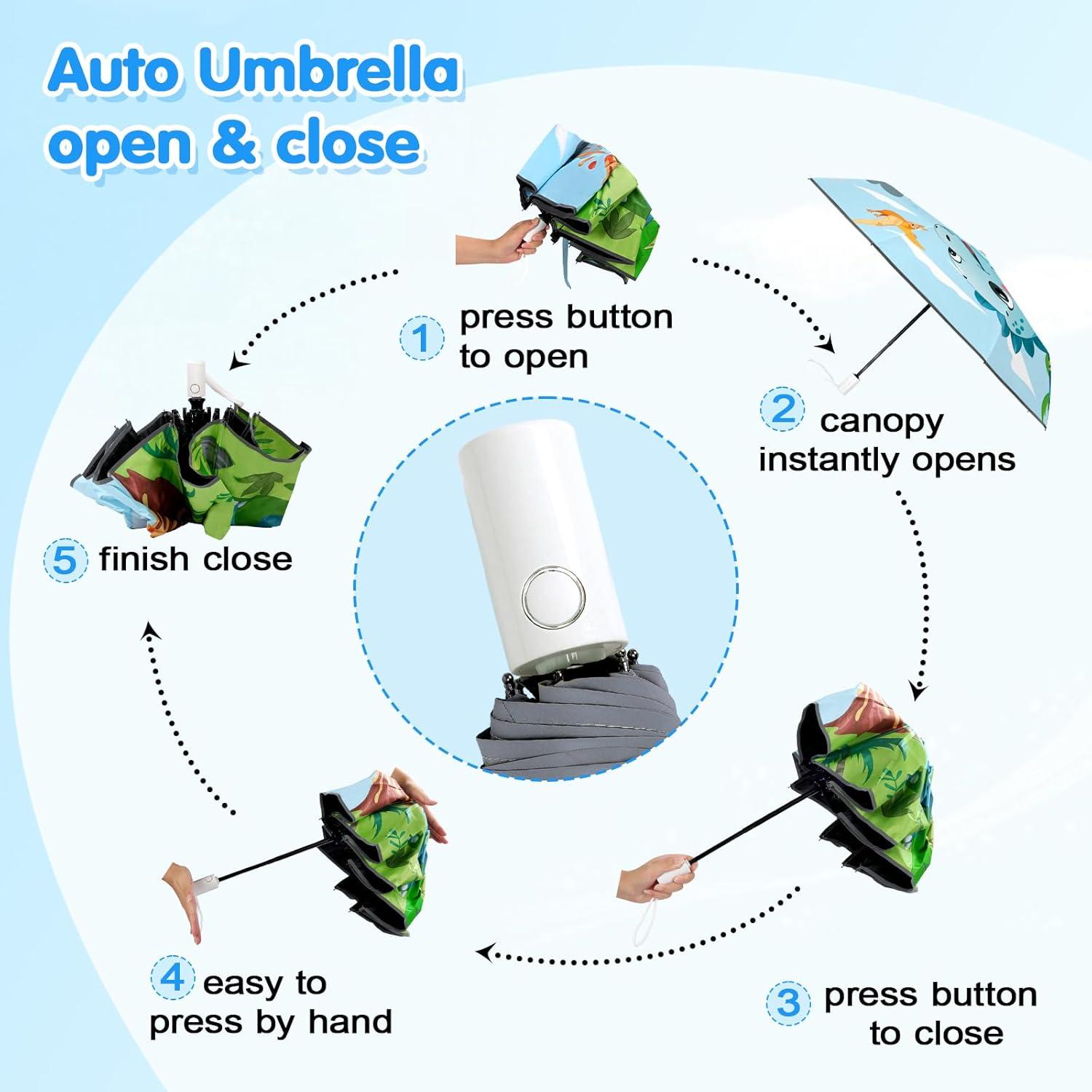 Auto Umbrella open & close

1 press button to open

2 canopy instantly opens

3 press button to close

4 easy to press by hand

5 finish close