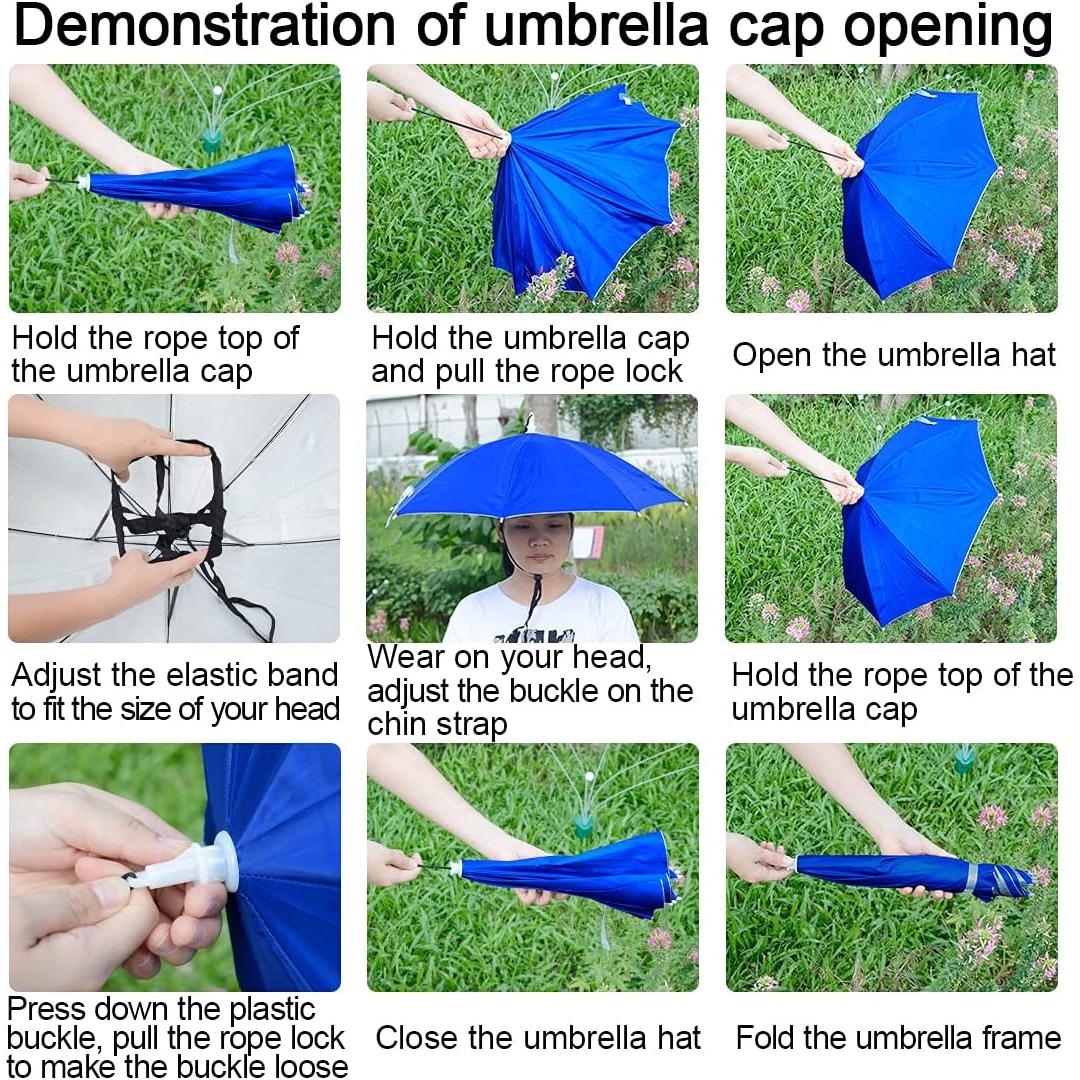 Demonstration of umbrella cap opening

Hold the rope top of the umbrella cap

Hold the umbrella cap and pull the rope lock

Open the umbrella hat

Adjust the elastic band to fit the size of your head

Wear on your head, adjust the buckle on the chin strap

Hold the rope top of the umbrella cap

Press down the plastic buckle, pull the rope lock to make the buckle loose

Close the umbrella hat

Fold the umbrella frame