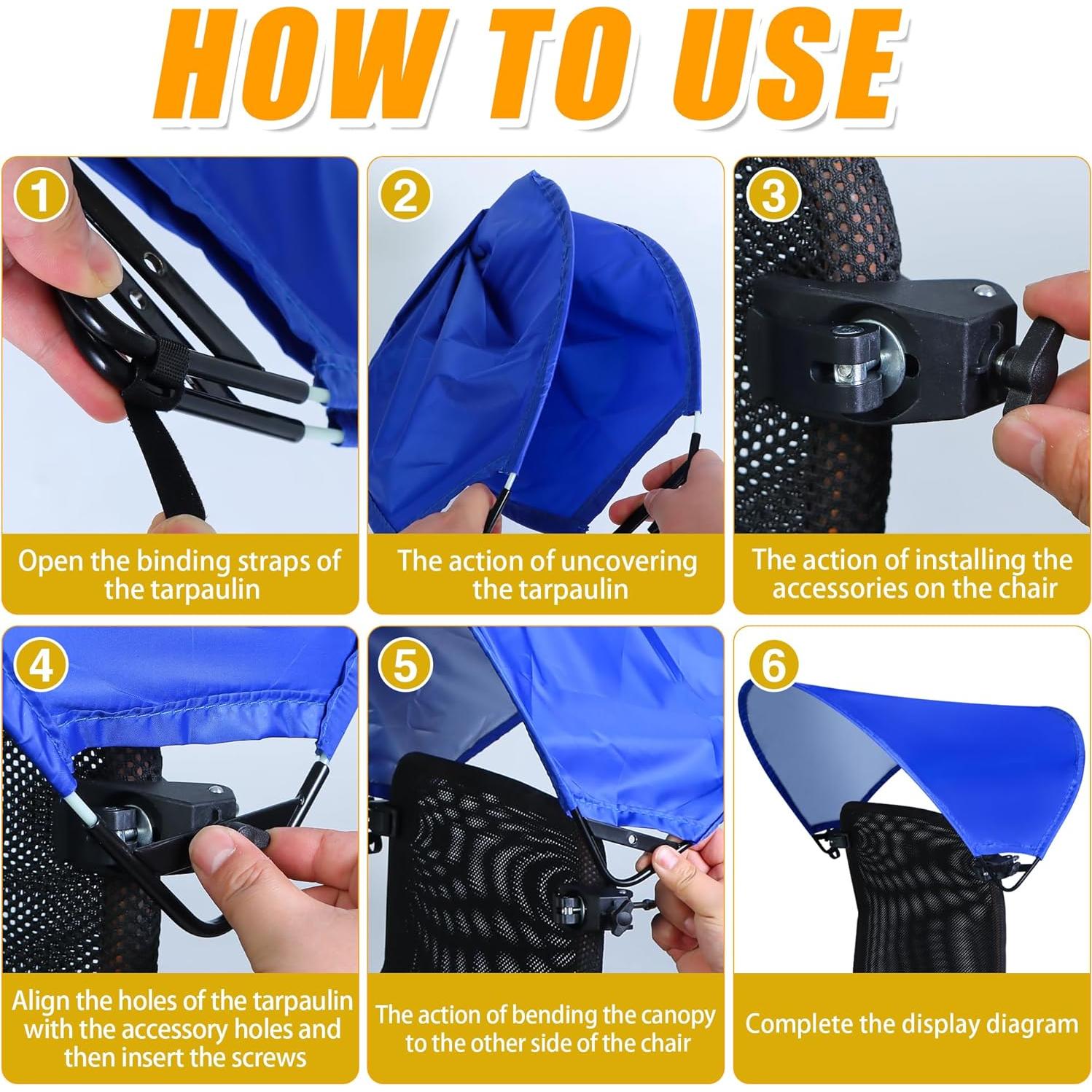 HOW TO USE

1

Open the binding straps of the tarpaulin

2

The action of uncovering the tarpaulin

3

The action of installing the accessories on the chair

4

Align the holes of the tarpaulin with the accessory holes and then insert the screws

5

The action of bending the canopy to the other side of the chair

6

Complete the display diagram