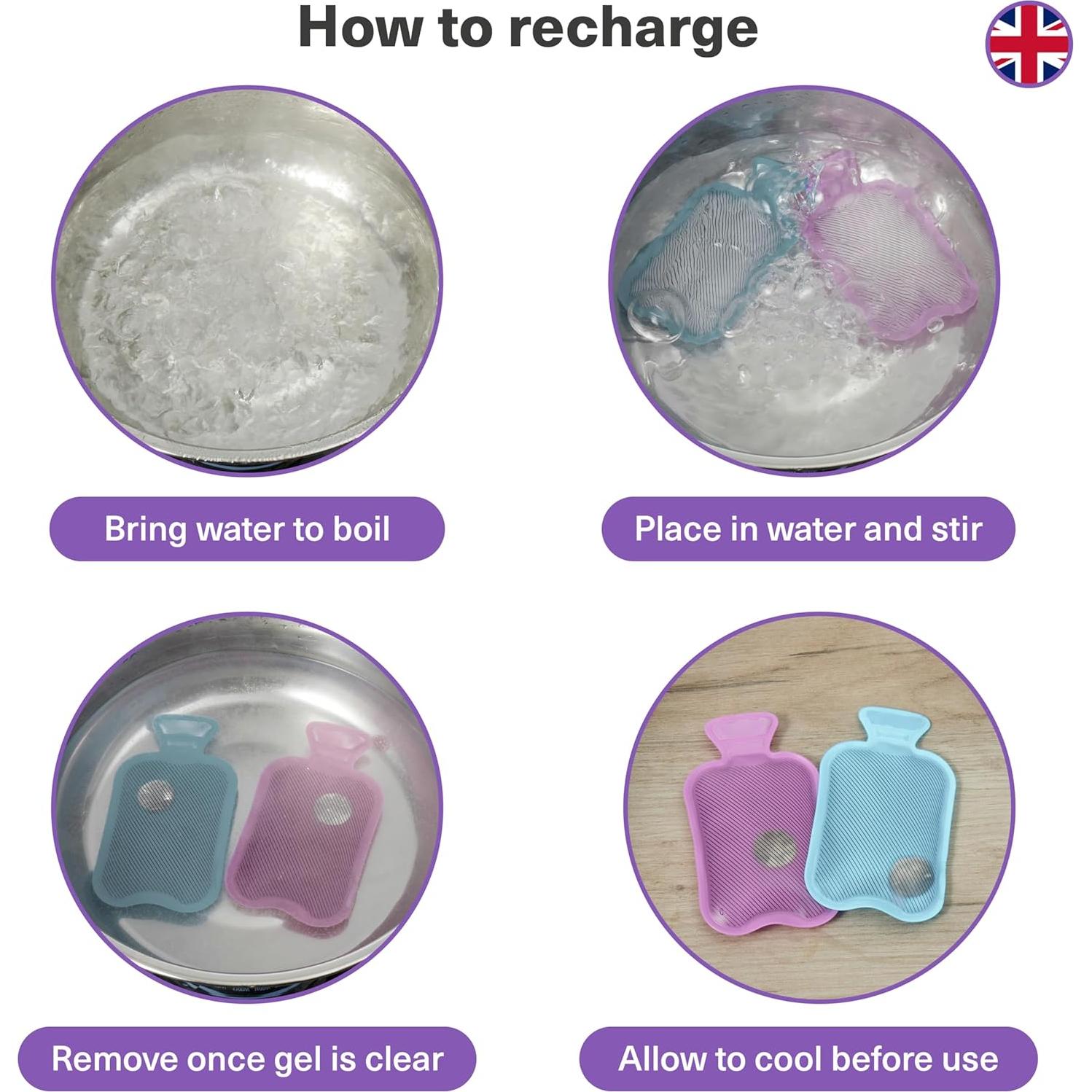 How to recharge

Bring water to boil

Place in water and stir

Remove once gel is clear

Allow to cool before use