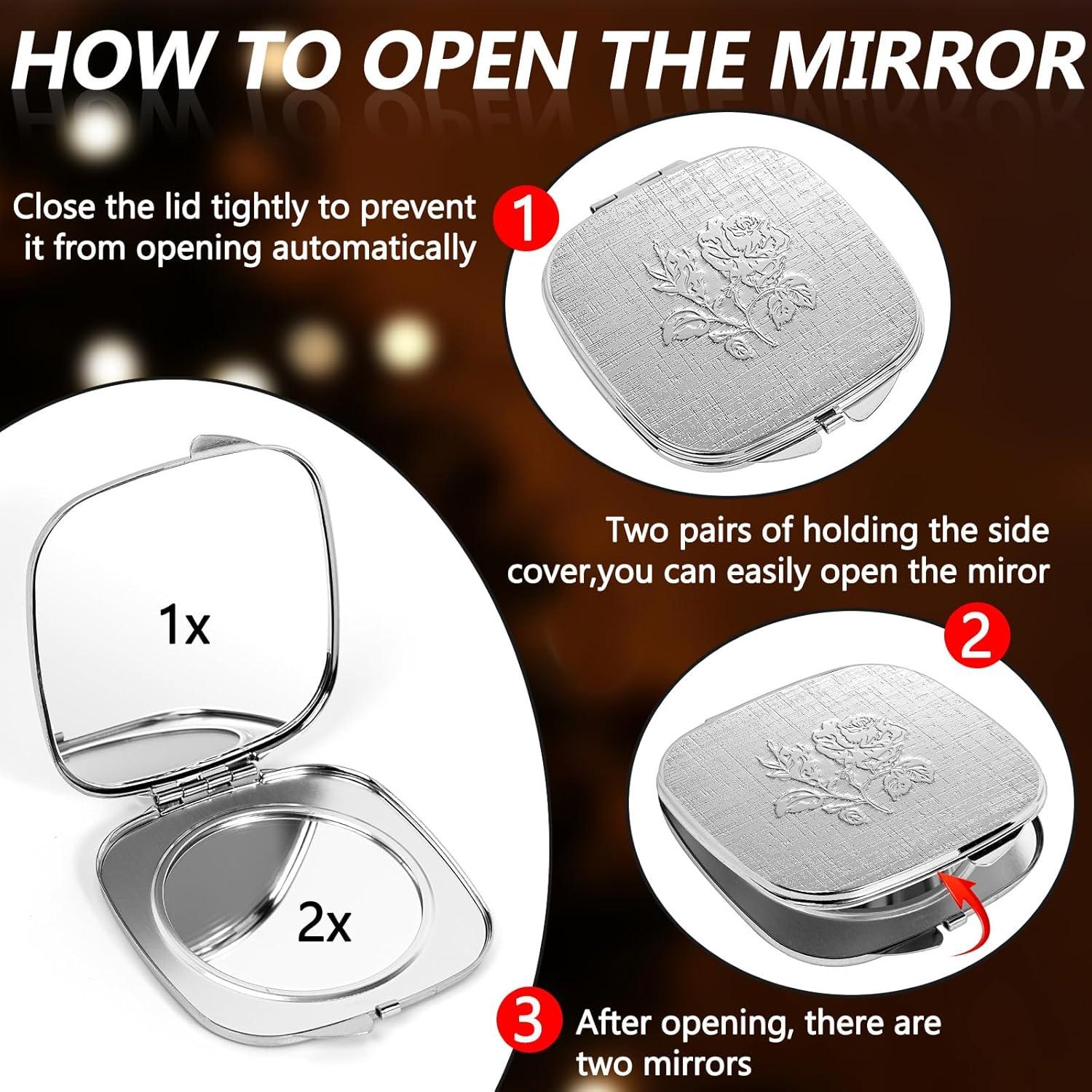 HOW TO OPEN THE MIRROR

Close the lid tightly to prevent it from opening automatically

1

Two pairs of holding the side cover,you can easily open the miror

2

1x

2x

3

After opening, there are two mirrors