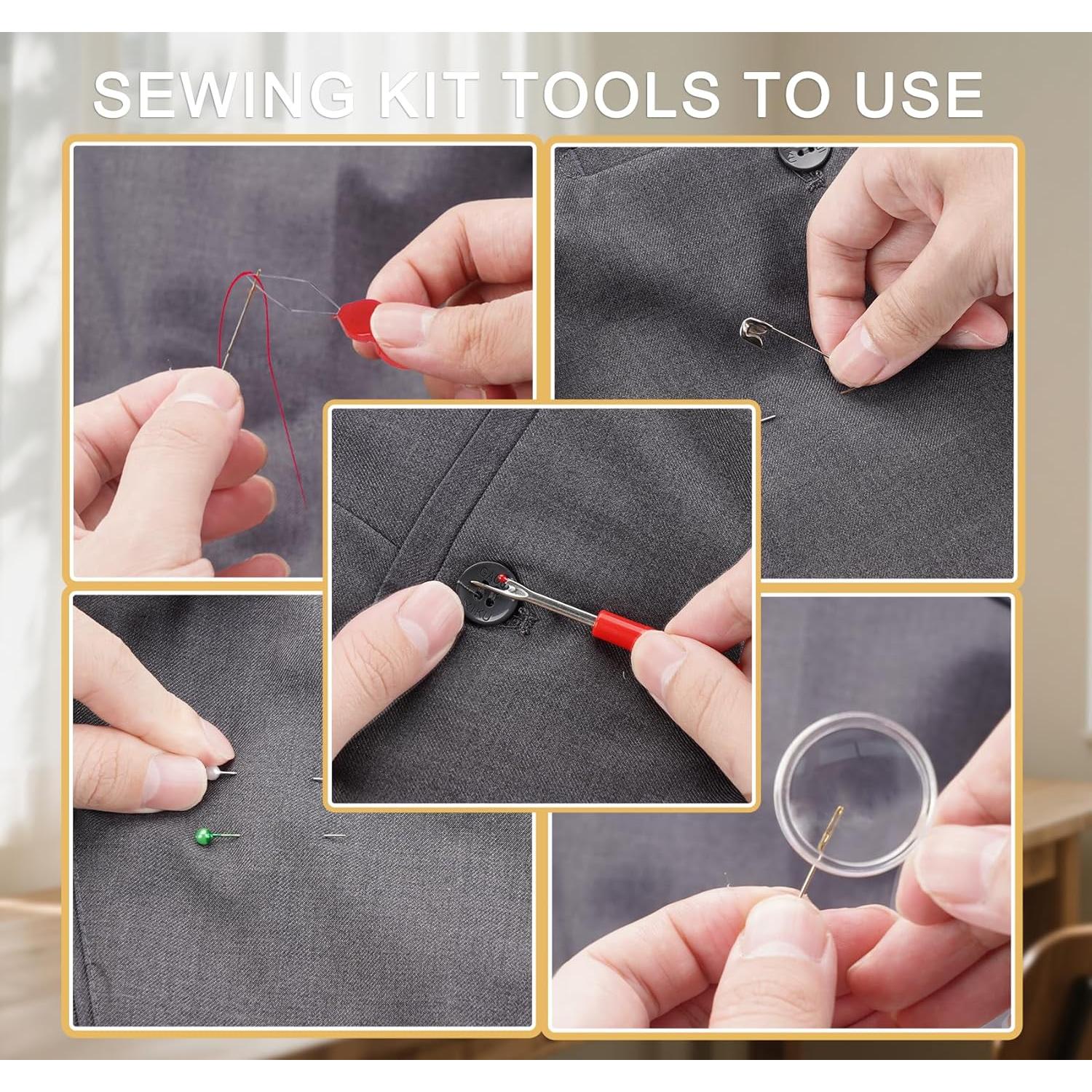 SEWING KIT TOOLS TO USE