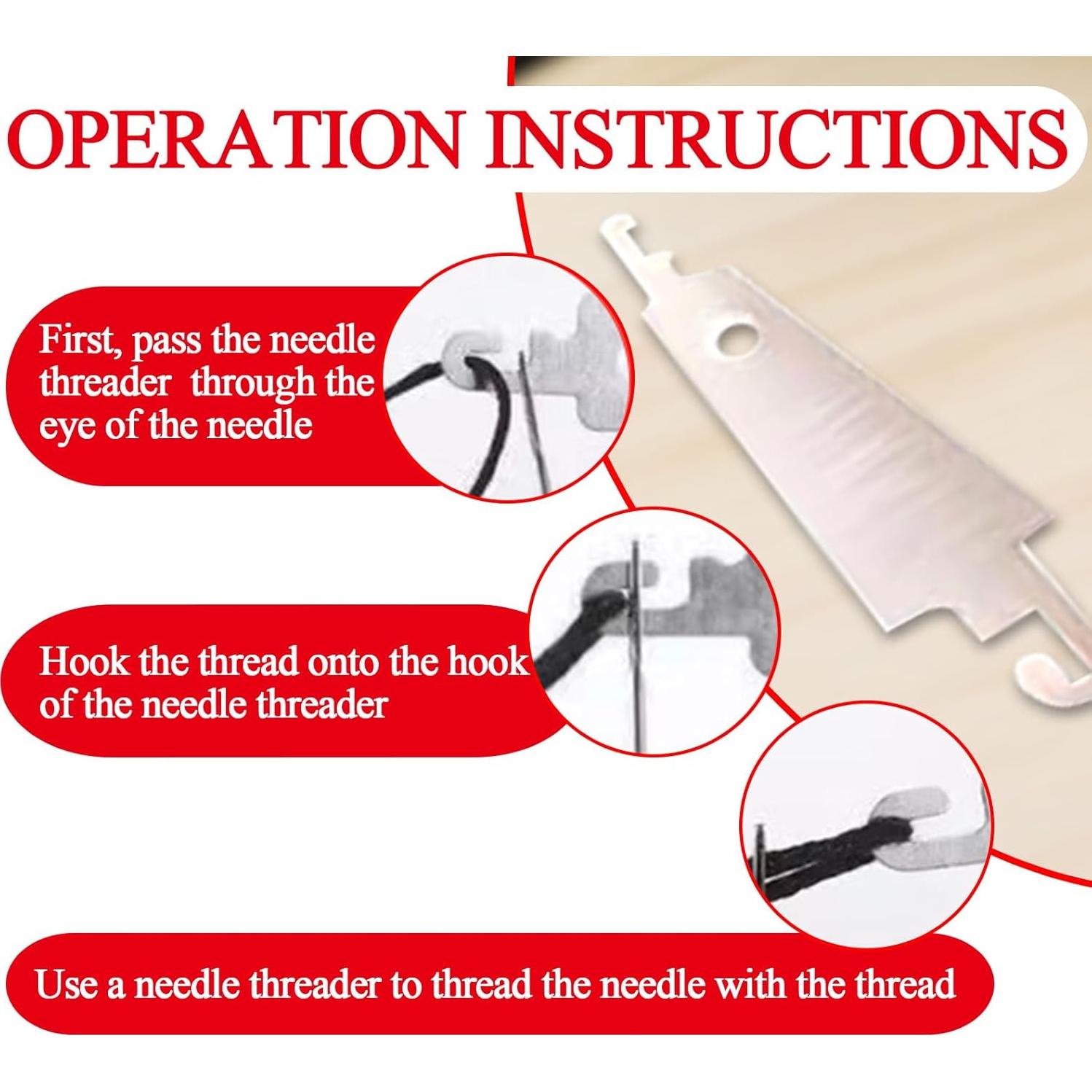 OPERATION INSTRUCTIONS

First, pass the needle threader through the eye of the needle

Hook the thread onto the hook of the needle threader

Use a needle threader to thread the needle with the thread