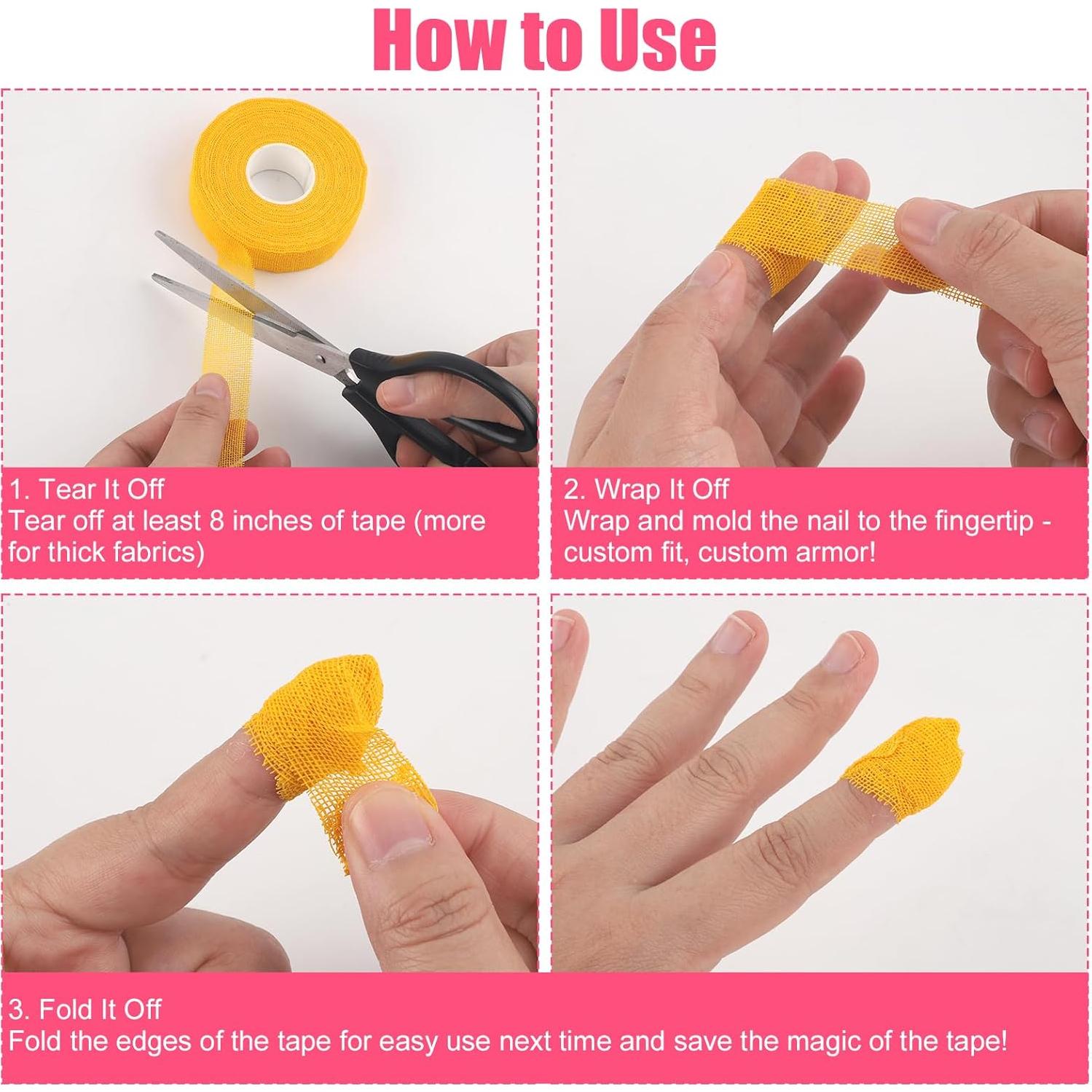 How to Use

1. Tear It Off
Tear off at least 8 inches of tape (more for thick fabrics)

2. Wrap It Off
Wrap and mold the nail to the fingertip - custom fit, custom armor!

3. Fold It Off
Fold the edges of the tape for easy use next time and save the magic of the tape!