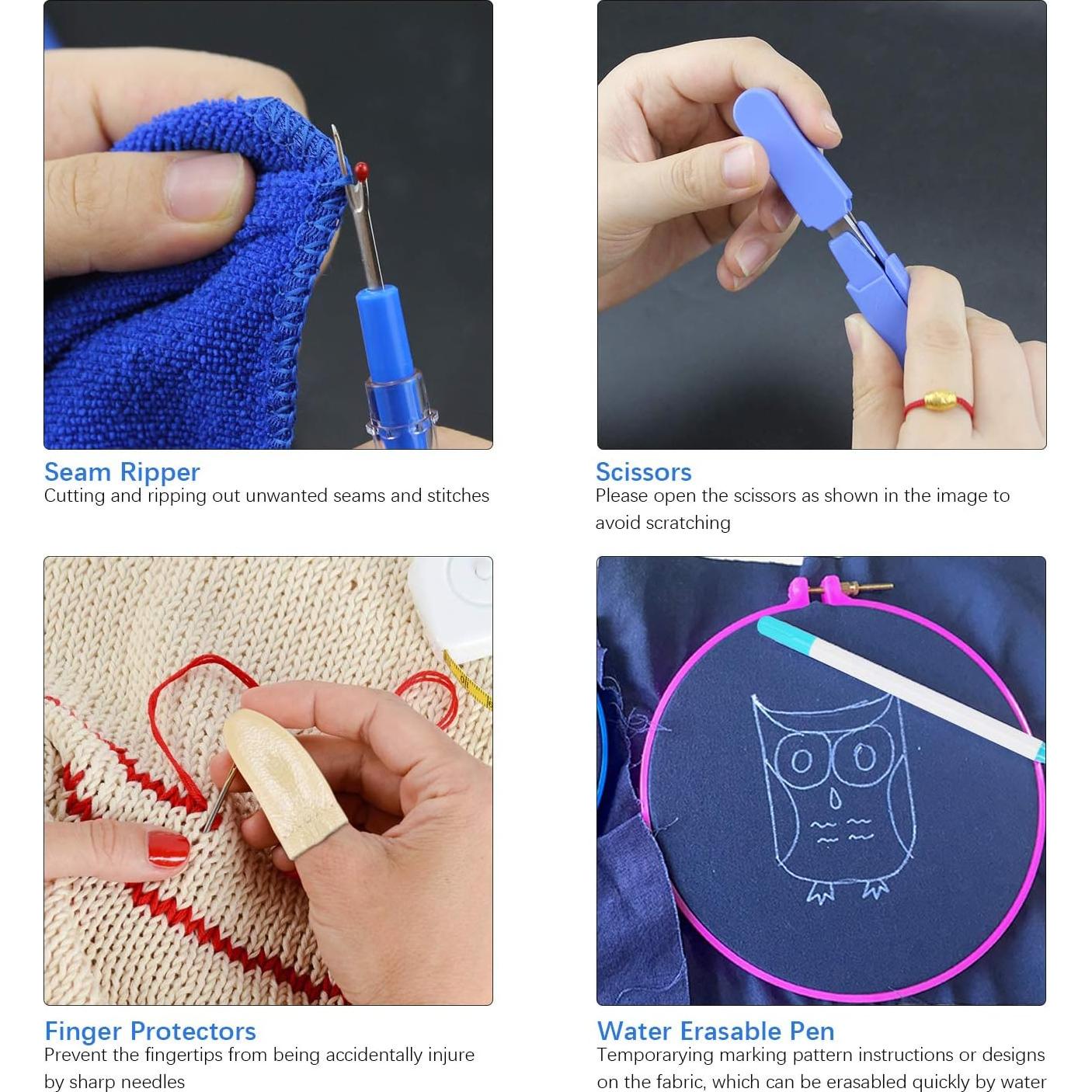 Seam Ripper
Cutting and ripping out unwanted seams and stitches

Scissors
Please open the scissors as shown in the image to avoid scratching

Finger Protectors
Prevent the fingertips from being accidentally injure by sharp needles

Water Erasable Pen
Temporarying marking pattern instructions or designs on the fabric, which can be erasabled quickly by water