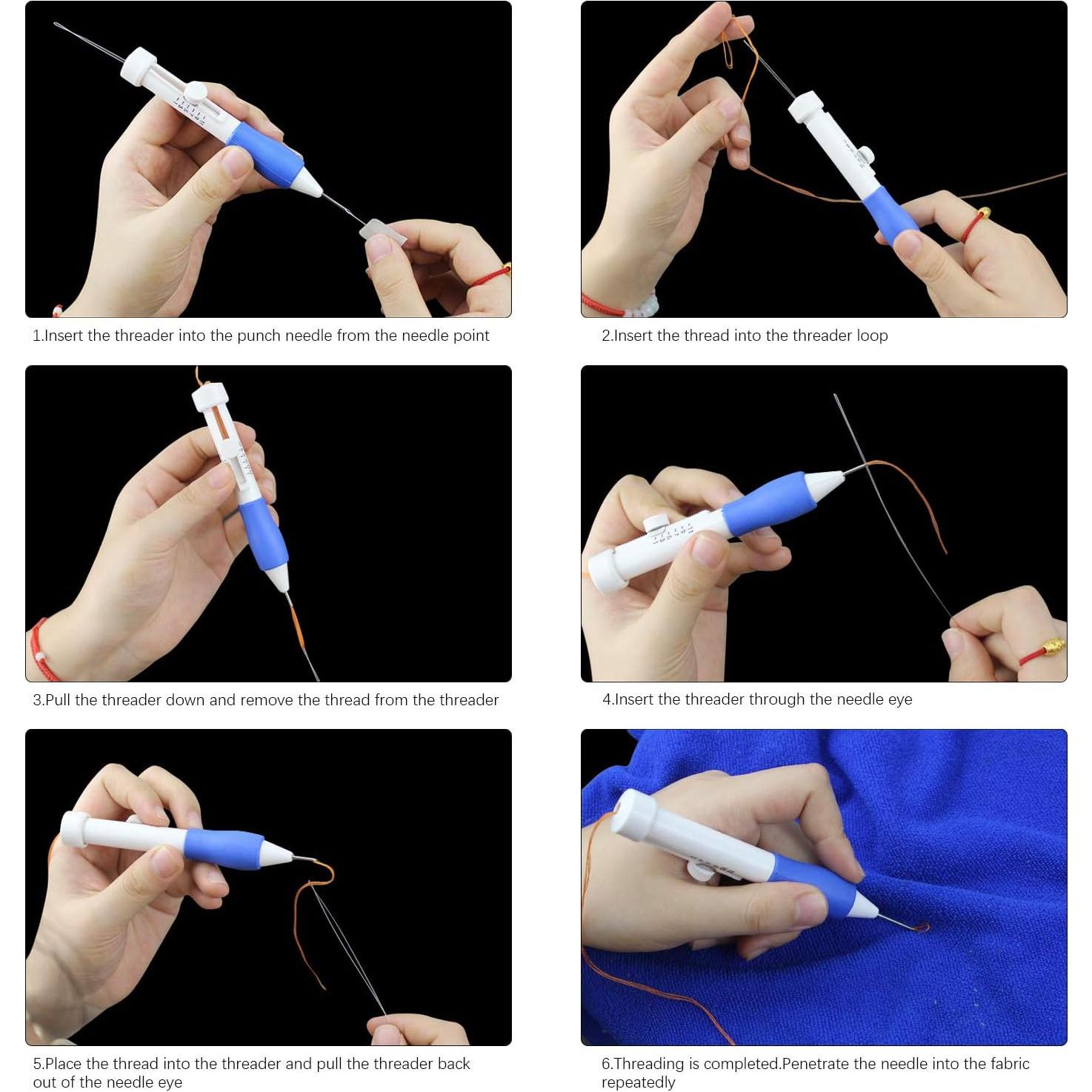 1.Insert the threader into the punch needle from the needle point

2.Insert the thread into the threader loop

3.Pull the threader down and remove the thread from the threader

4.Insert the threader through the needle eye

5.Place the thread into the threader and pull the threader back out of the needle eye

6.Threading is completed.Penetrate the needle into the fabric repeatedly