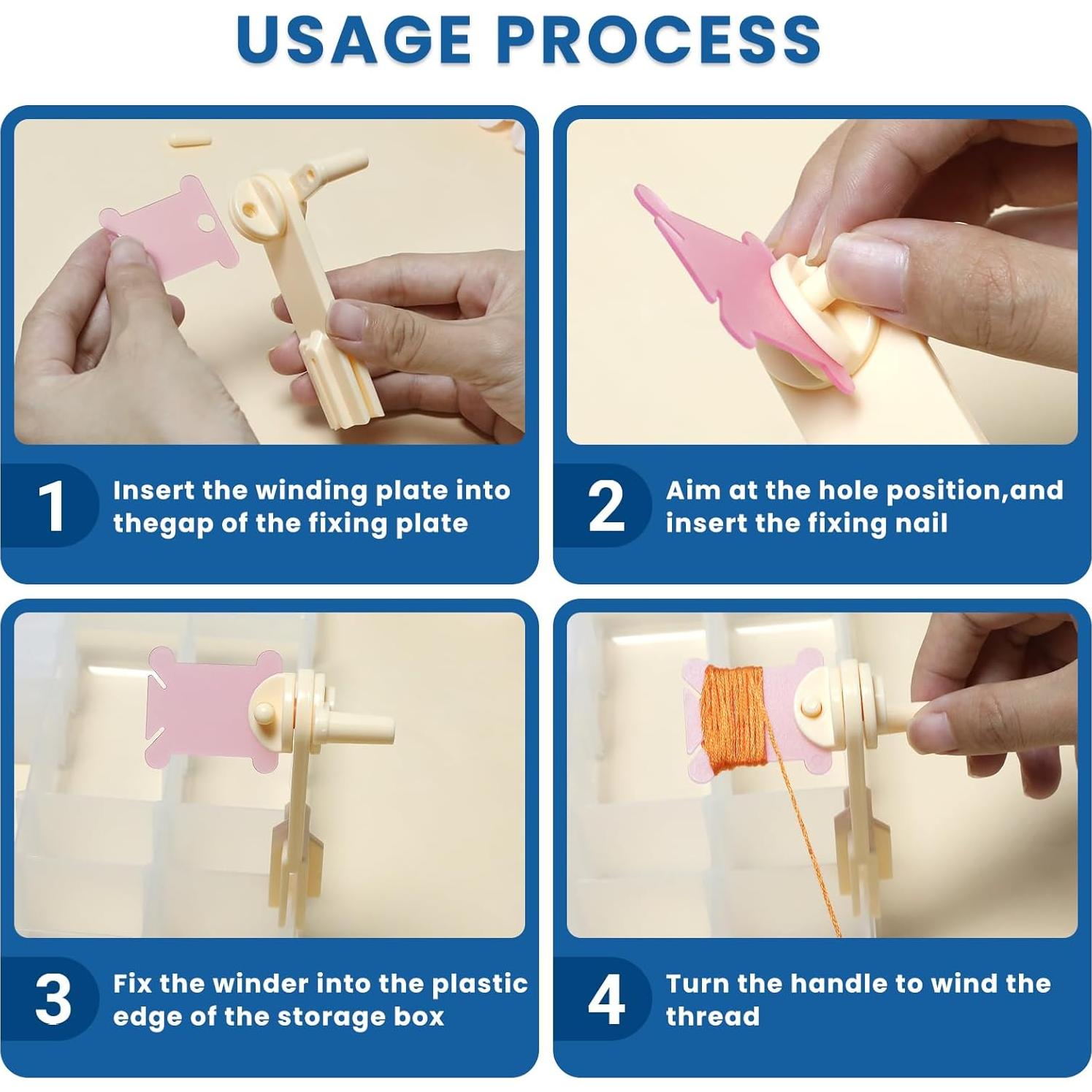 USAGE PROCESS

1 Insert the winding plate into thegap of the fixing plate

2 Aim at the hole position,and insert the fixing nail

3 Fix the winder into the plastic edge of the storage box

4 Turn the handle to wind the thread