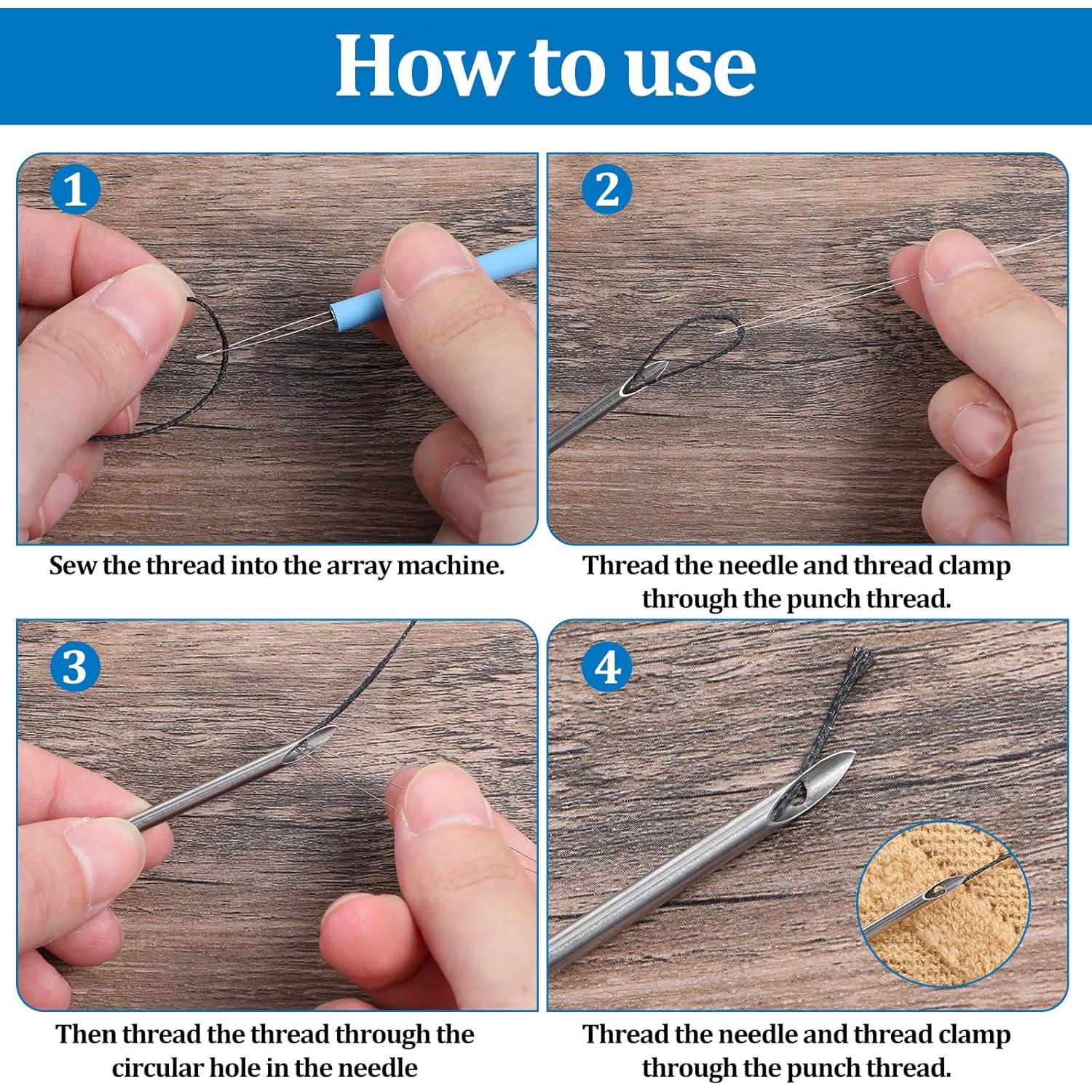 How to use

1

Sew the thread into the array machine.

2

Thread the needle and thread clamp through the punch thread.

3

Then thread the thread through the circular hole in the needle

4

Thread the needle and thread clamp through the punch thread.