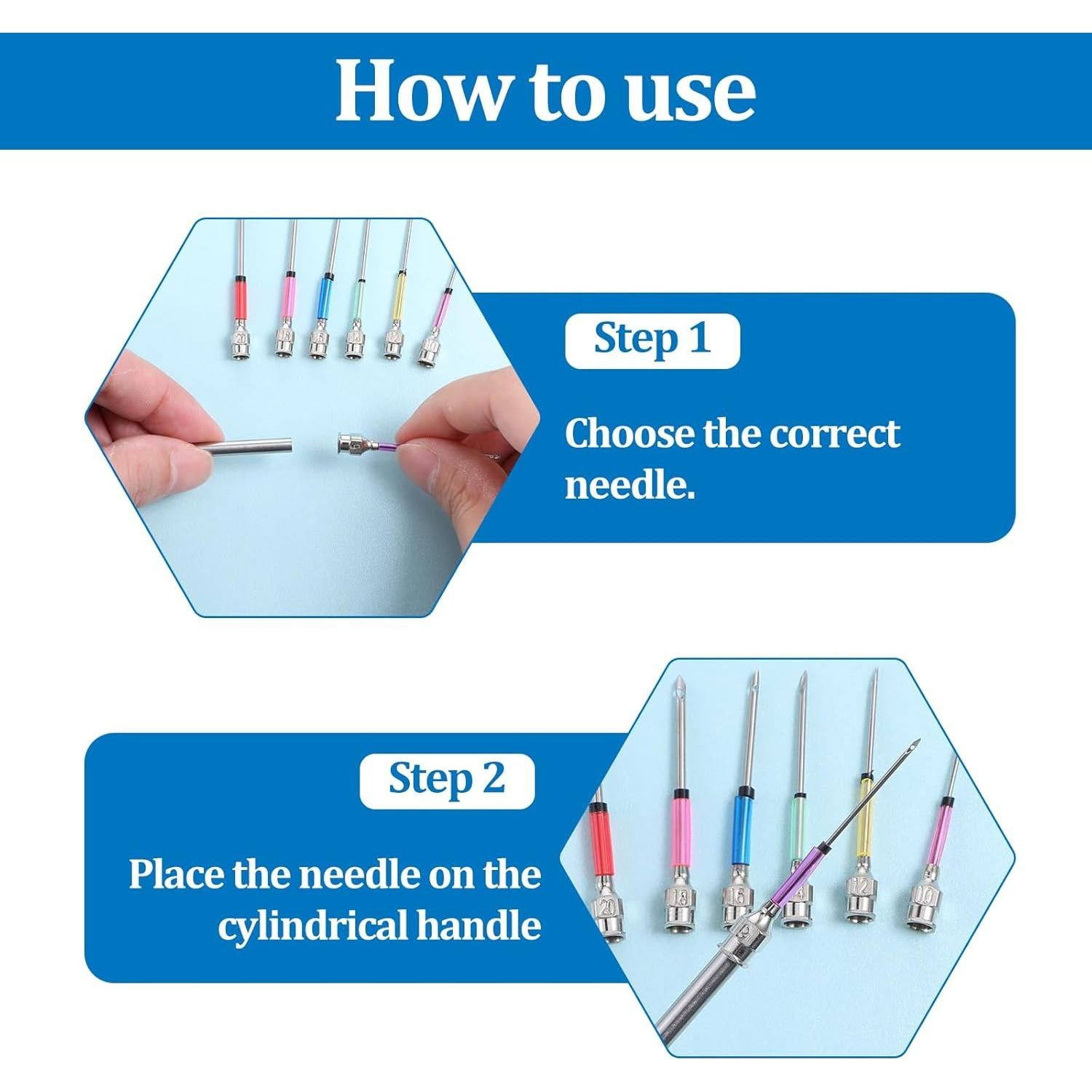 How to use

Step 1

Choose the correct needle.

20 18 16 14 12 10

Step 2

Place the needle on the cylindrical handle

20 18 16 14 12 10