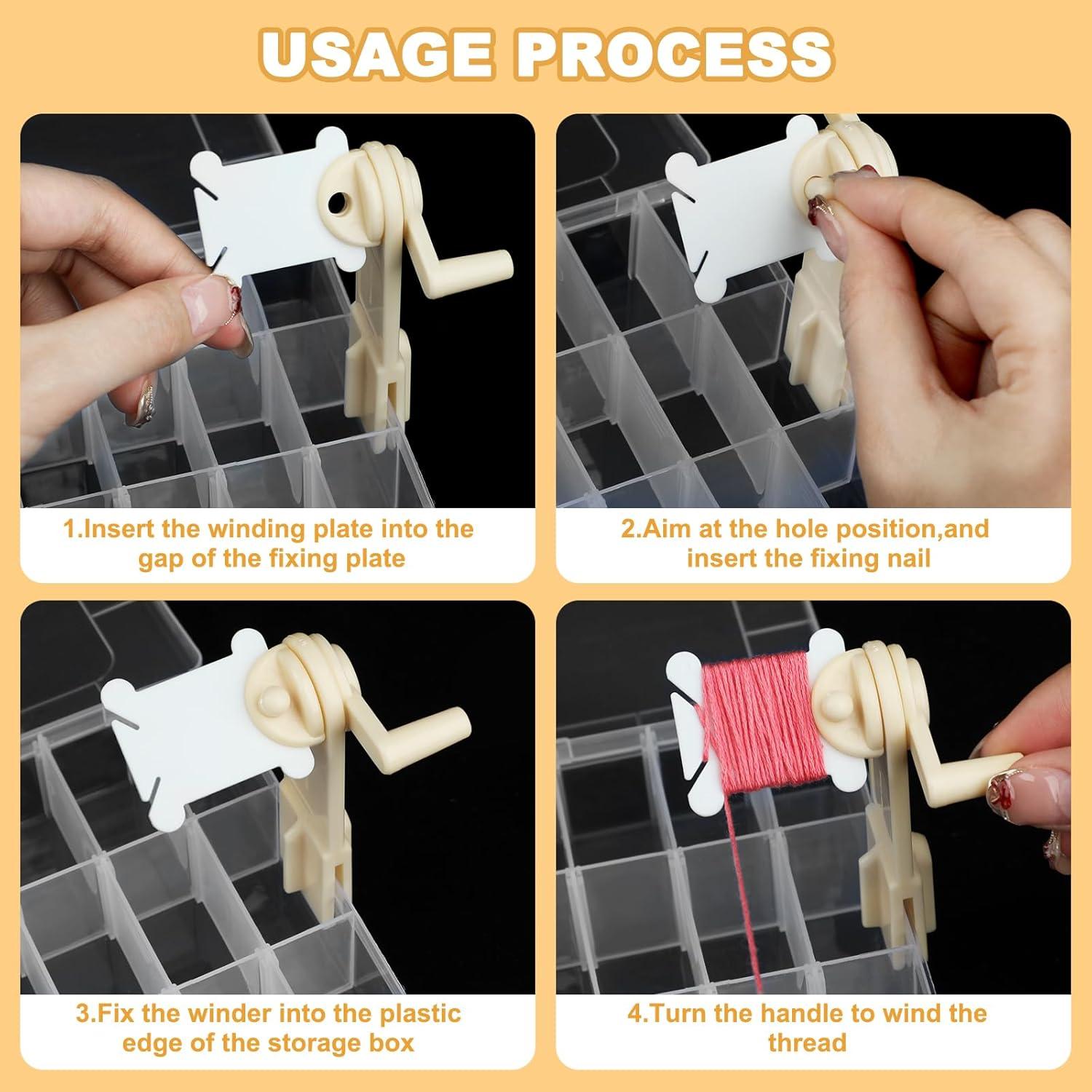 USAGE PROCESS

1.Insert the winding plate into the gap of the fixing plate

2.Aim at the hole position,and insert the fixing nail

3.Fix the winder into the plastic edge of the storage box

4.Turn the handle to wind the thread