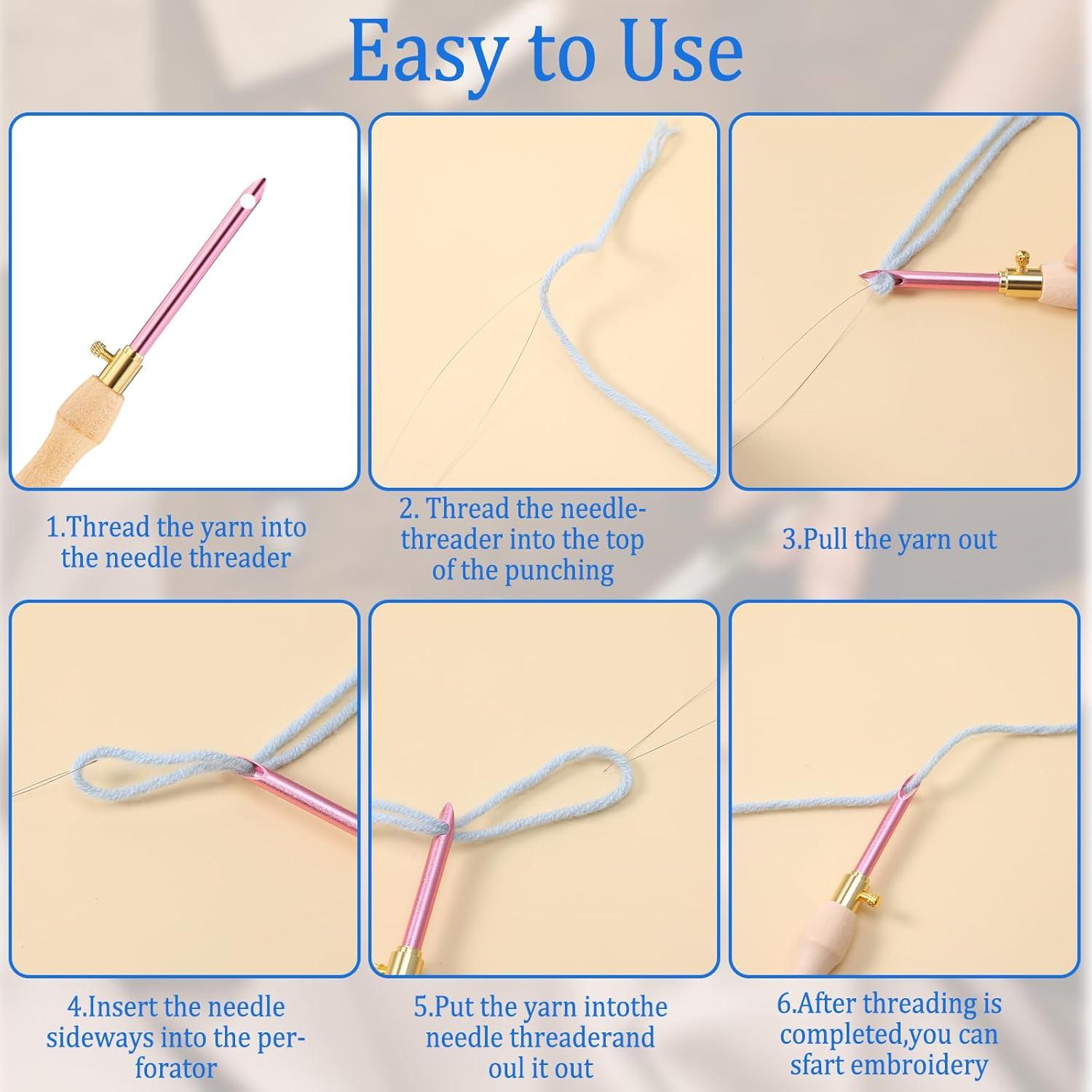 Easy to Use

1.Thread the yarn into the needle threader

2. Thread the needle-threader into the top of the punching

3.Pull the yarn out

4.Insert the needle sideways into the perforator

5.Put the yarn intothe needle threaderand oul it out

6.After threading is completed,you can sfart embroidery