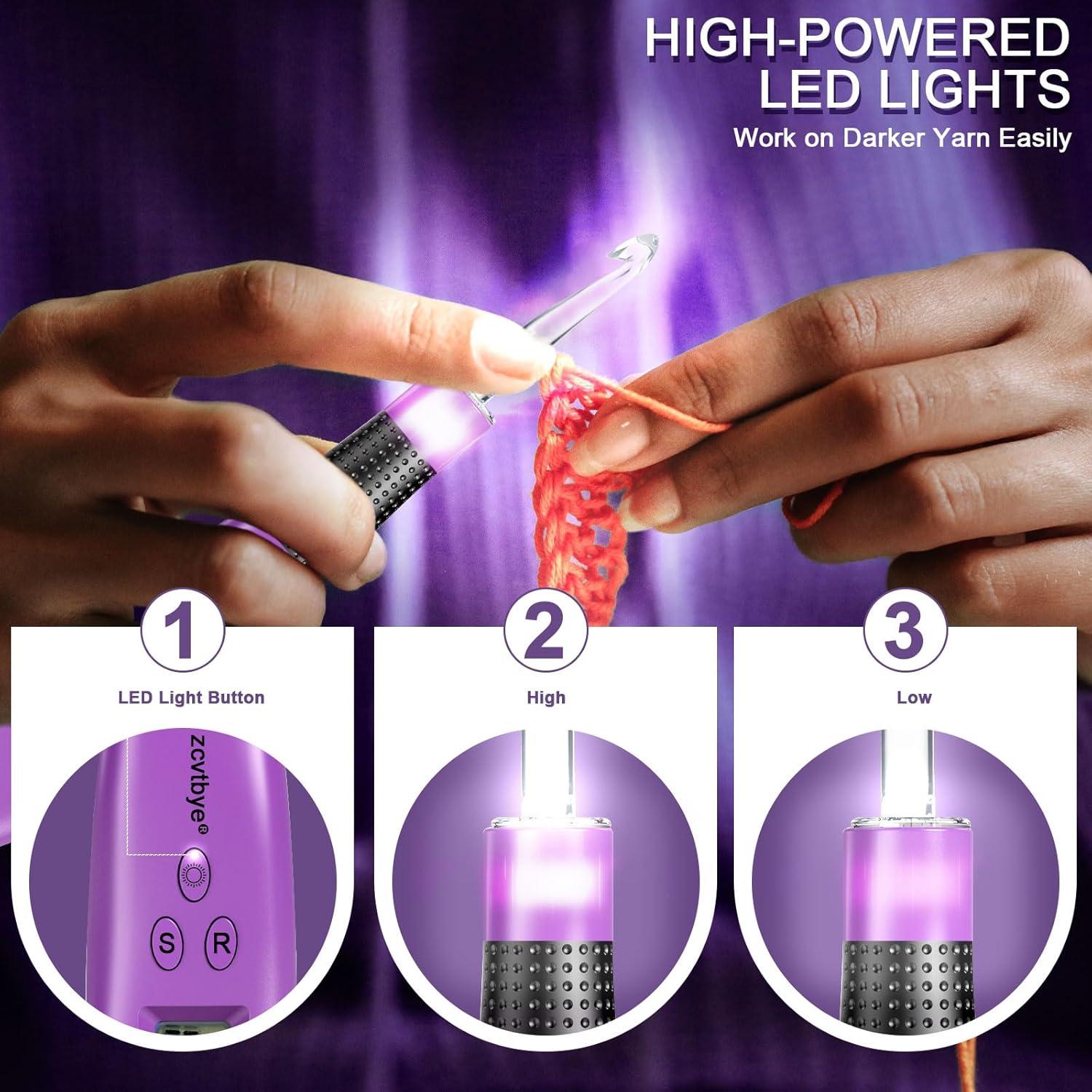 HIGH-POWERED LED LIGHTS

Work on Darker Yarn Easily

1

LED Light Button

zcvtbye®

S

R

2

High

3

Low