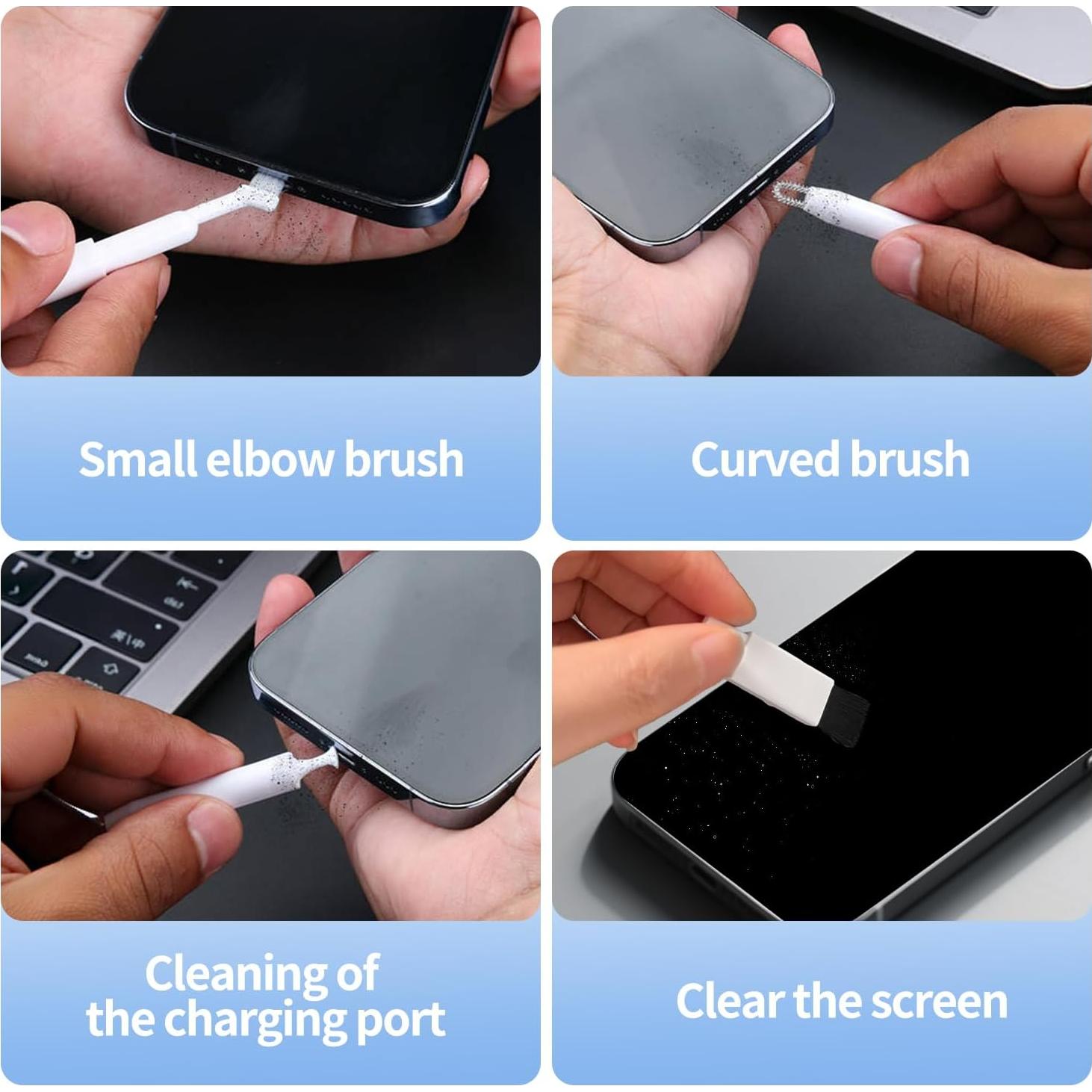 Small elbow brush

Curved brush

Cleaning of the charging port

Clear the screen