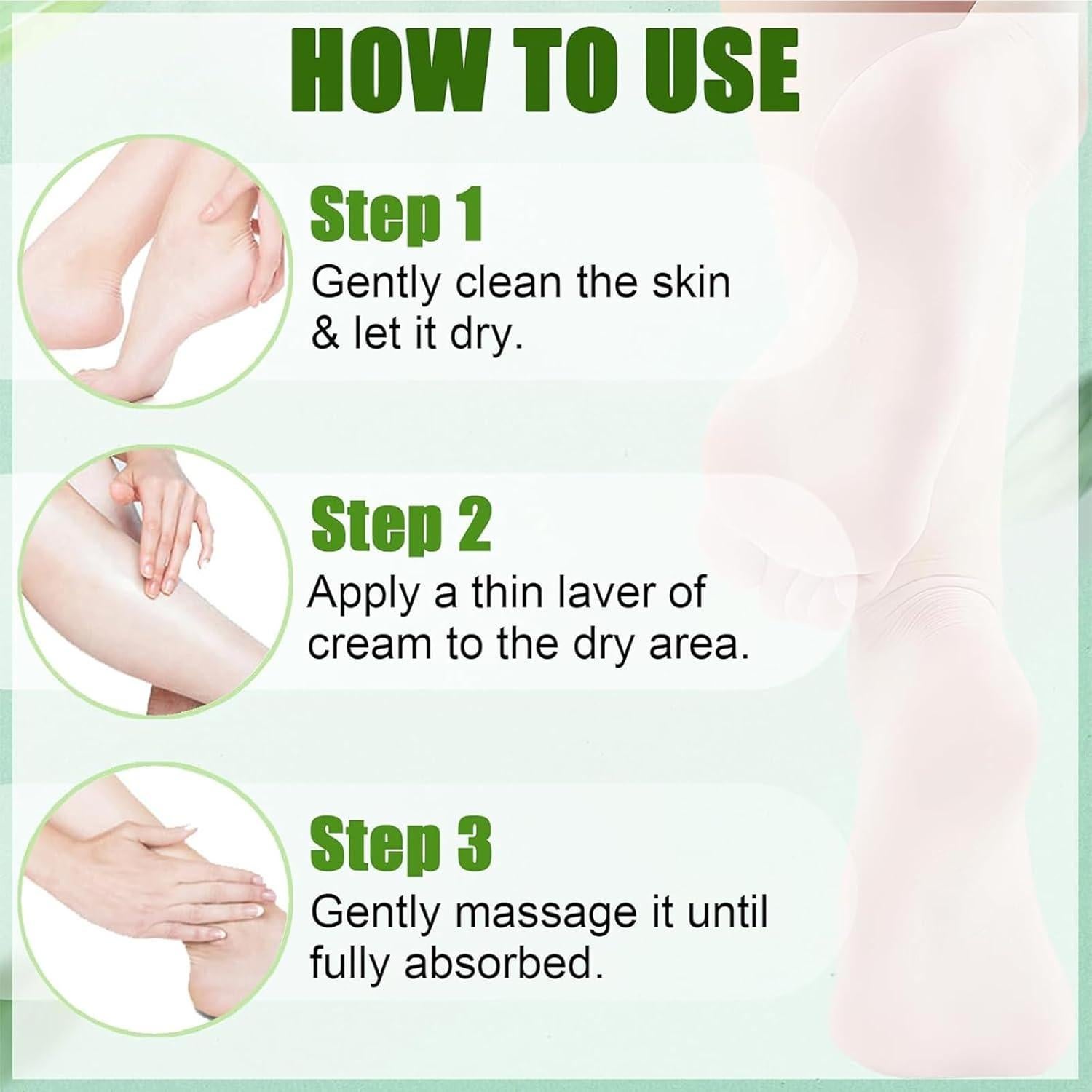 HOW TO USE

Step 1
Gently clean the skin & let it dry.

Step 2
Apply a thin laver of cream to the dry area.

Step 3
Gently massage it until fully absorbed.