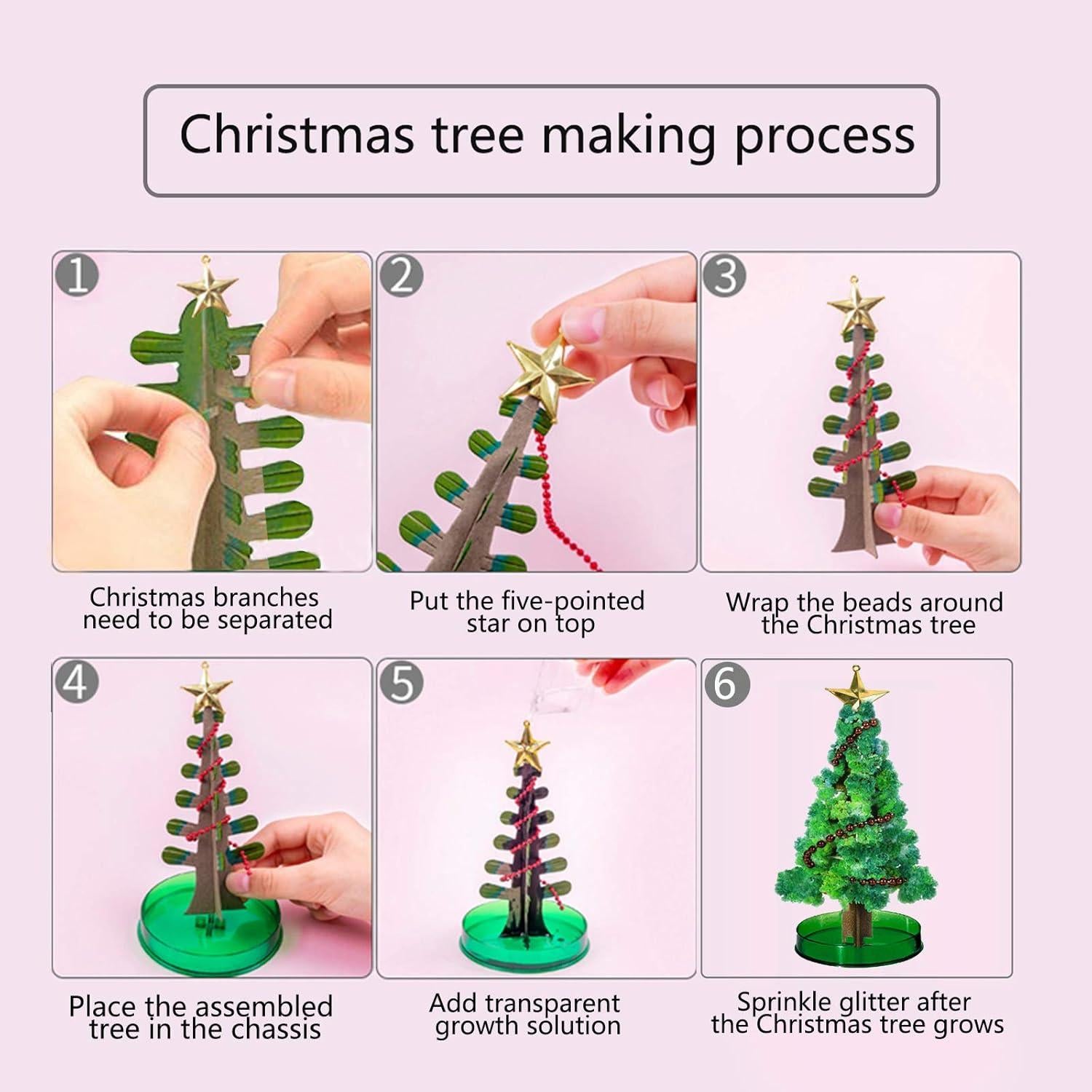 Christmas tree making process

1

Christmas branches need to be separated

2

Put the five-pointed star on top

3

Wrap the beads around the Christmas tree

4

Place the assembled tree in the chassis

5

Add transparent growth solution

6

Sprinkle glitter after the Christmas tree grows