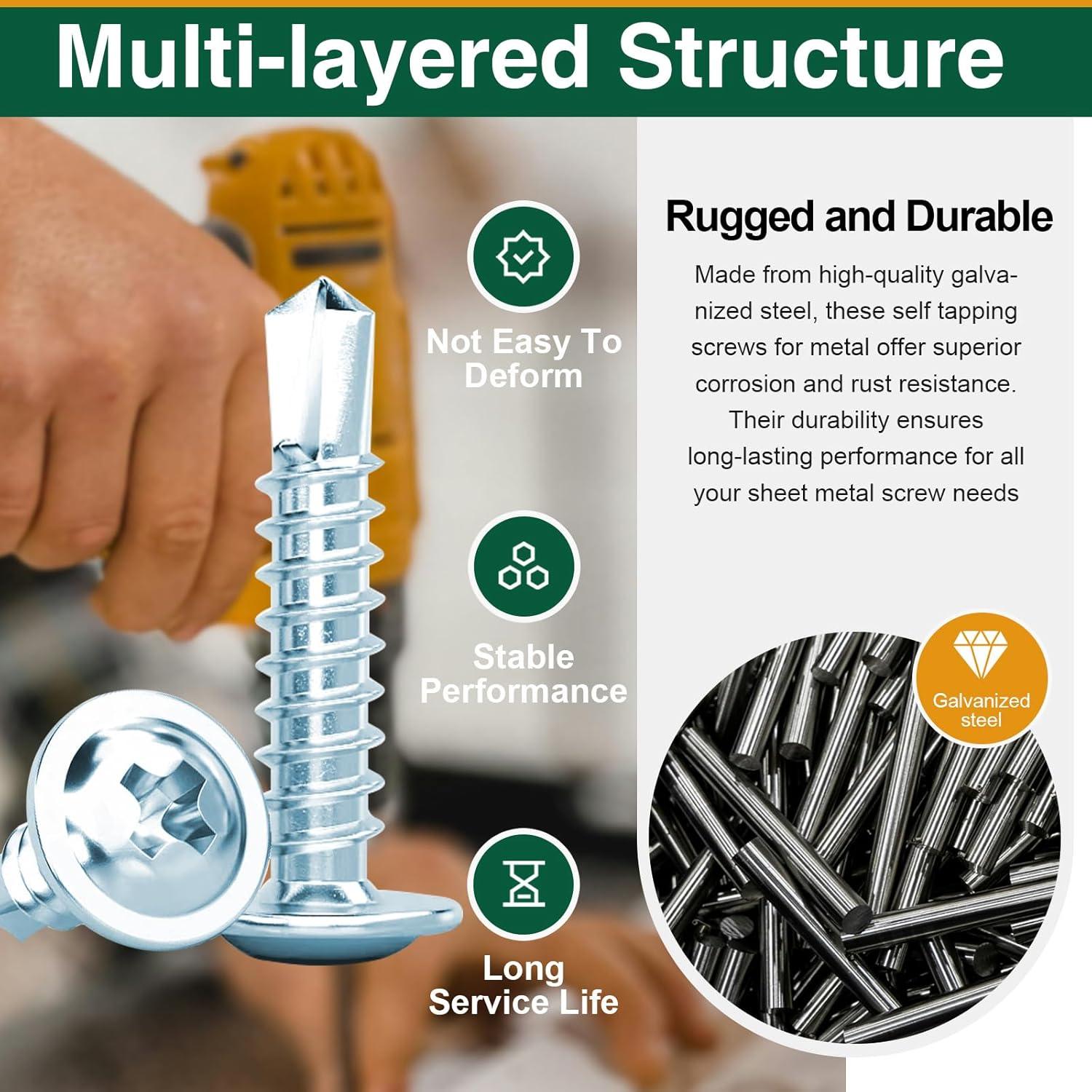 Multi-layered Structure

Not Easy To Deform

Stable Performance

Long Service Life

Rugged and Durable

Made from high-quality galvanized steel, these self tapping screws for metal offer superior corrosion and rust resistance. Their durability ensures long-lasting performance for all your sheet metal screw needs

Galvanized steel