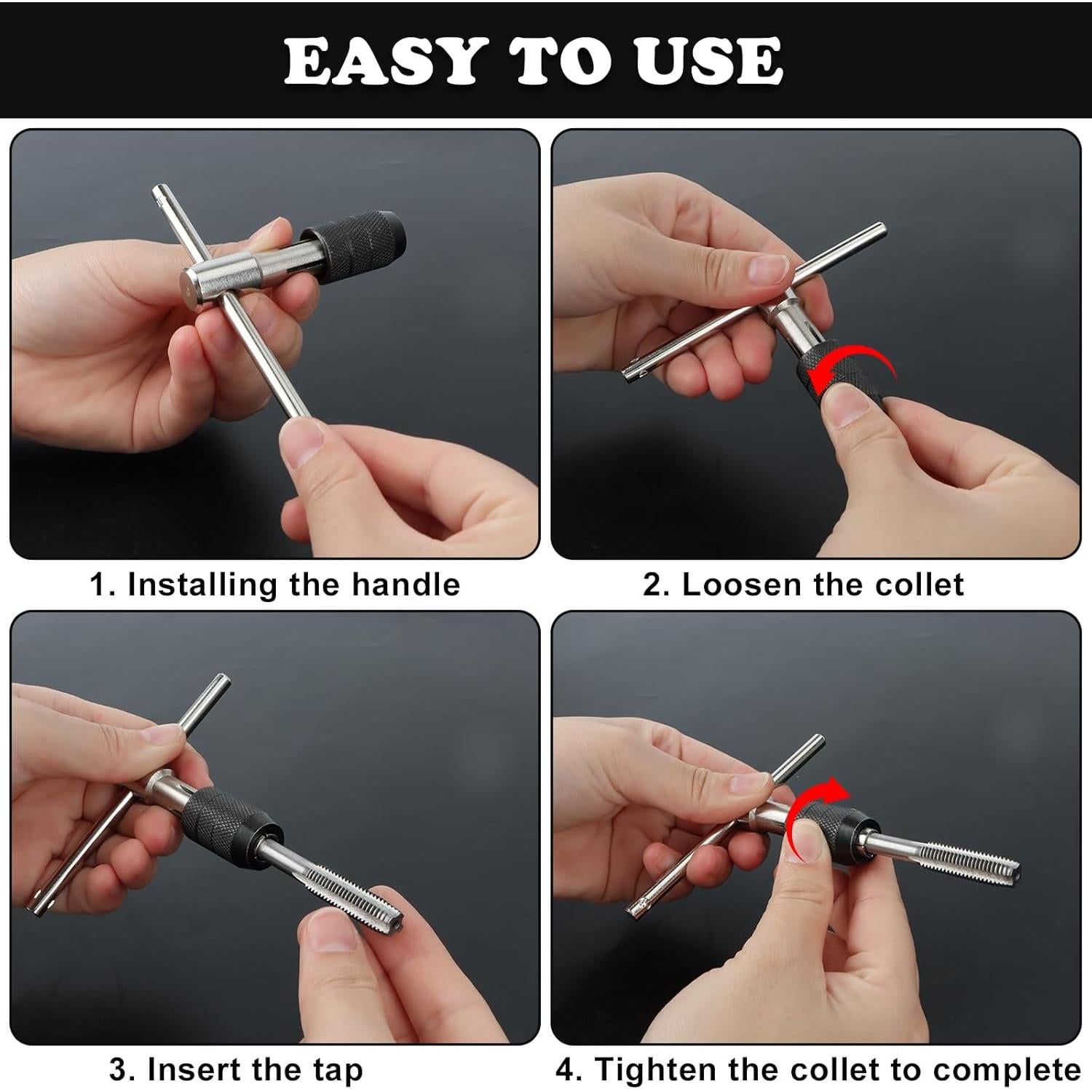 EASY TO USE

1. Installing the handle

2. Loosen the collet

3. Insert the tap

4. Tighten the collet to complete