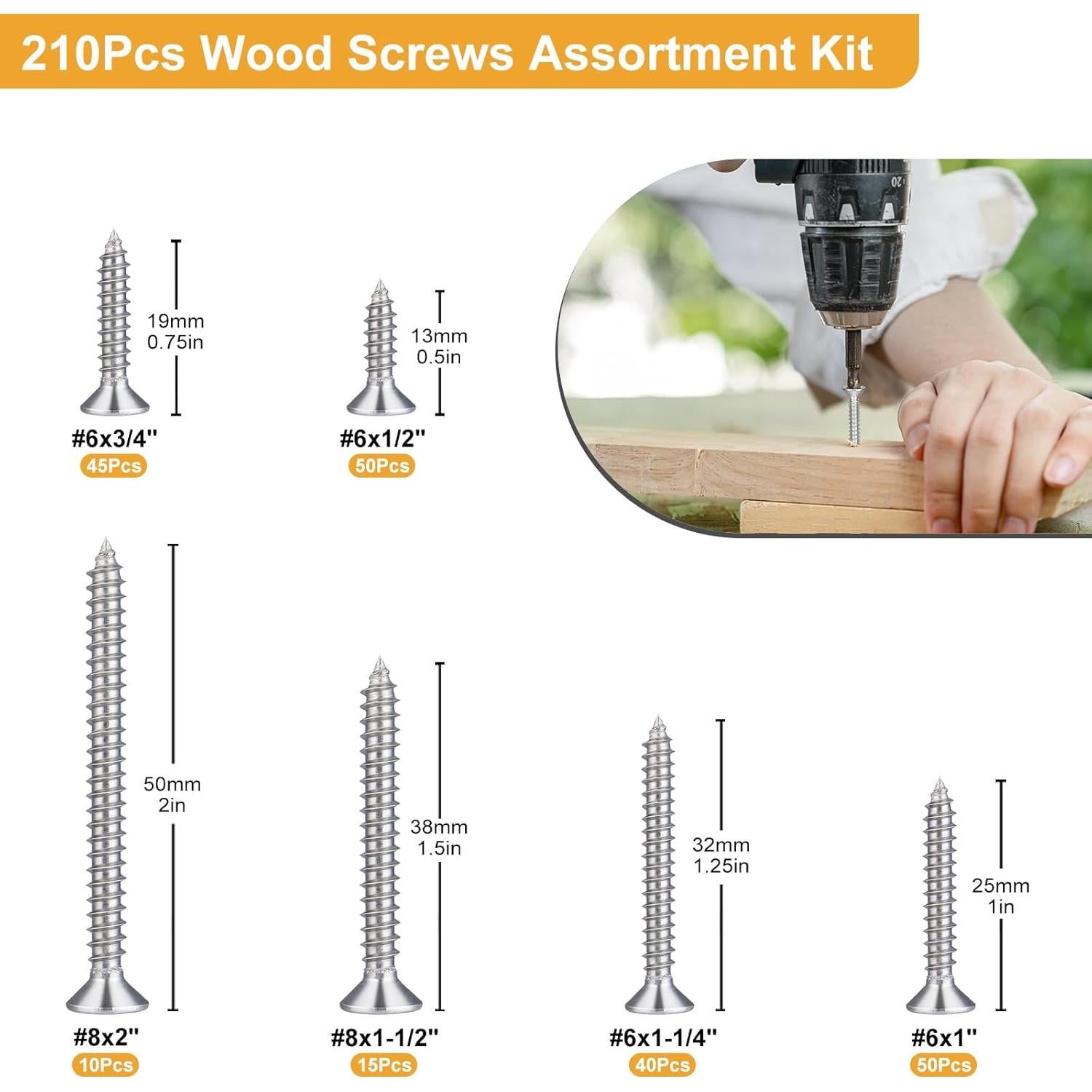 210Pcs Wood Screws Assortment Kit

19mm
0.75in
#6x3/4"
45Pcs

13mm
0.5in
#6x1/2"
50Pcs

20

50mm
2in
#8x2"
10Pcs

38mm
1.5in
#8x1-1/2"
15Pcs

32mm
1.25in
#6x1-1/4"
40Pcs

25mm
1in
#6x1"
50Pcs