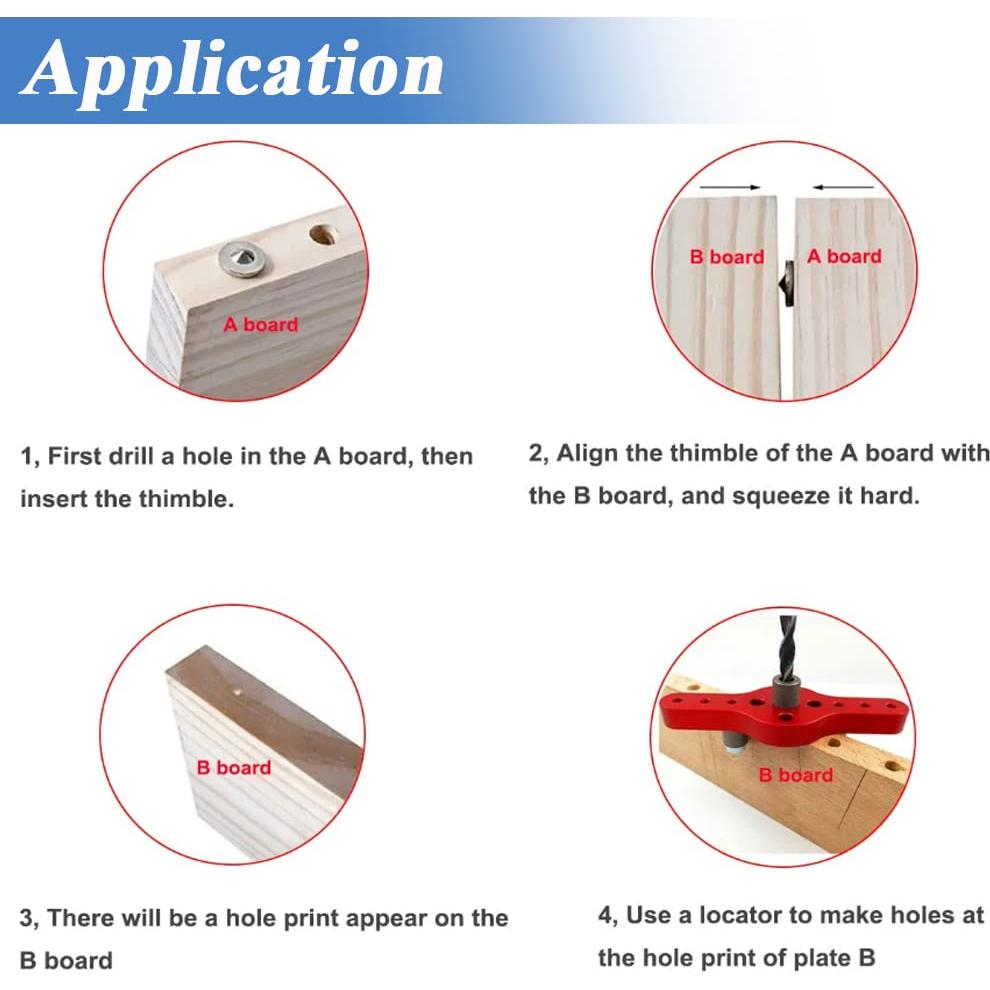 Application

A board

B board A board

1, First drill a hole in the A board, then insert the thimble.

2, Align the thimble of the A board with the B board, and squeeze it hard.

B board

B board

3, There will be a hole print appear on the B board

4, Use a locator to make holes at the hole print of plate B