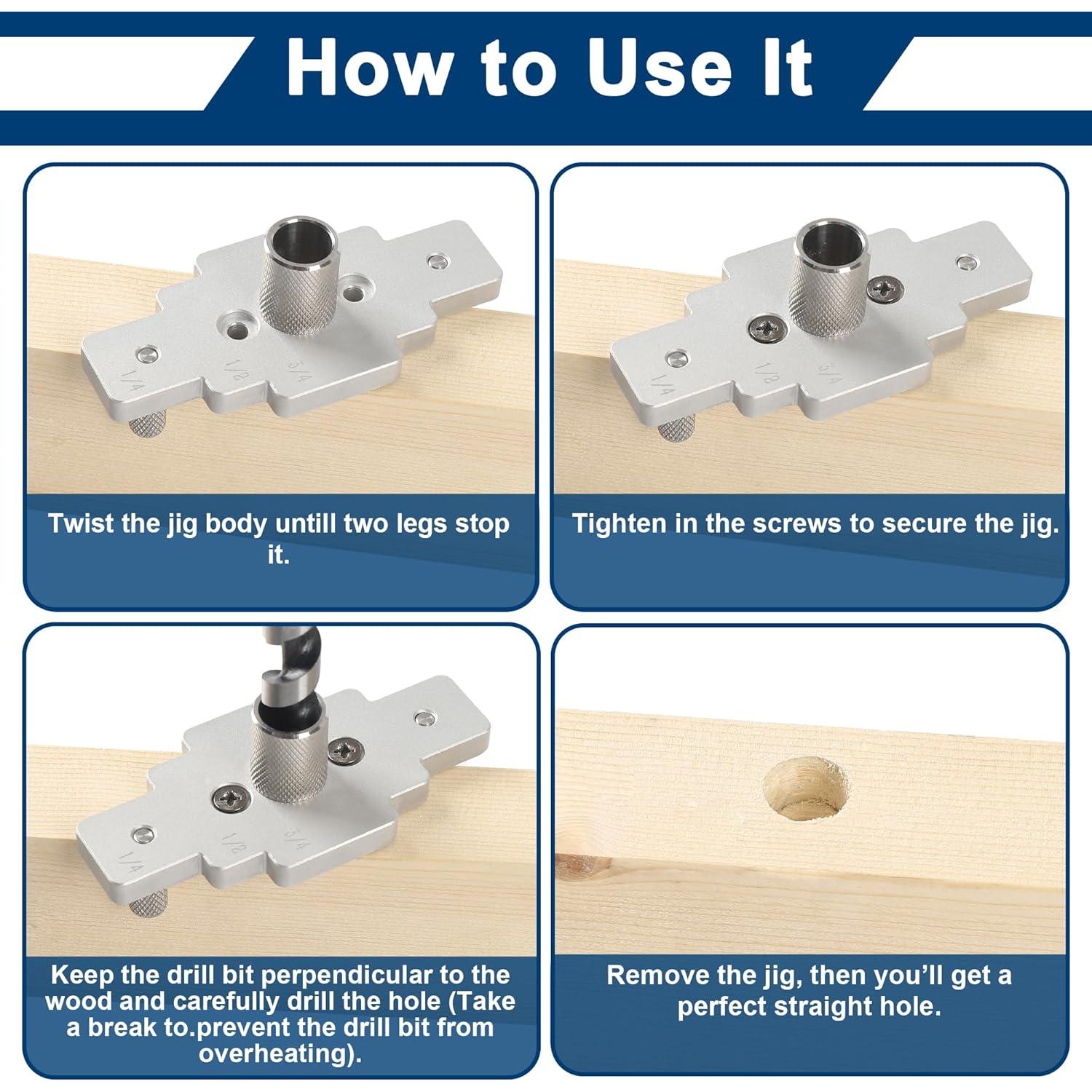 How to Use It

1/4 1/2 3/4

Twist the jig body untill two legs stop it.

1/4 1/2 3/4

Tighten in the screws to secure the jig.

1/4 1/2 3/4

Keep the drill bit perpendicular to the wood and carefully drill the hole (Take a break to.prevent the drill bit from overheating).

Remove the jig, then you'll get a perfect straight hole.