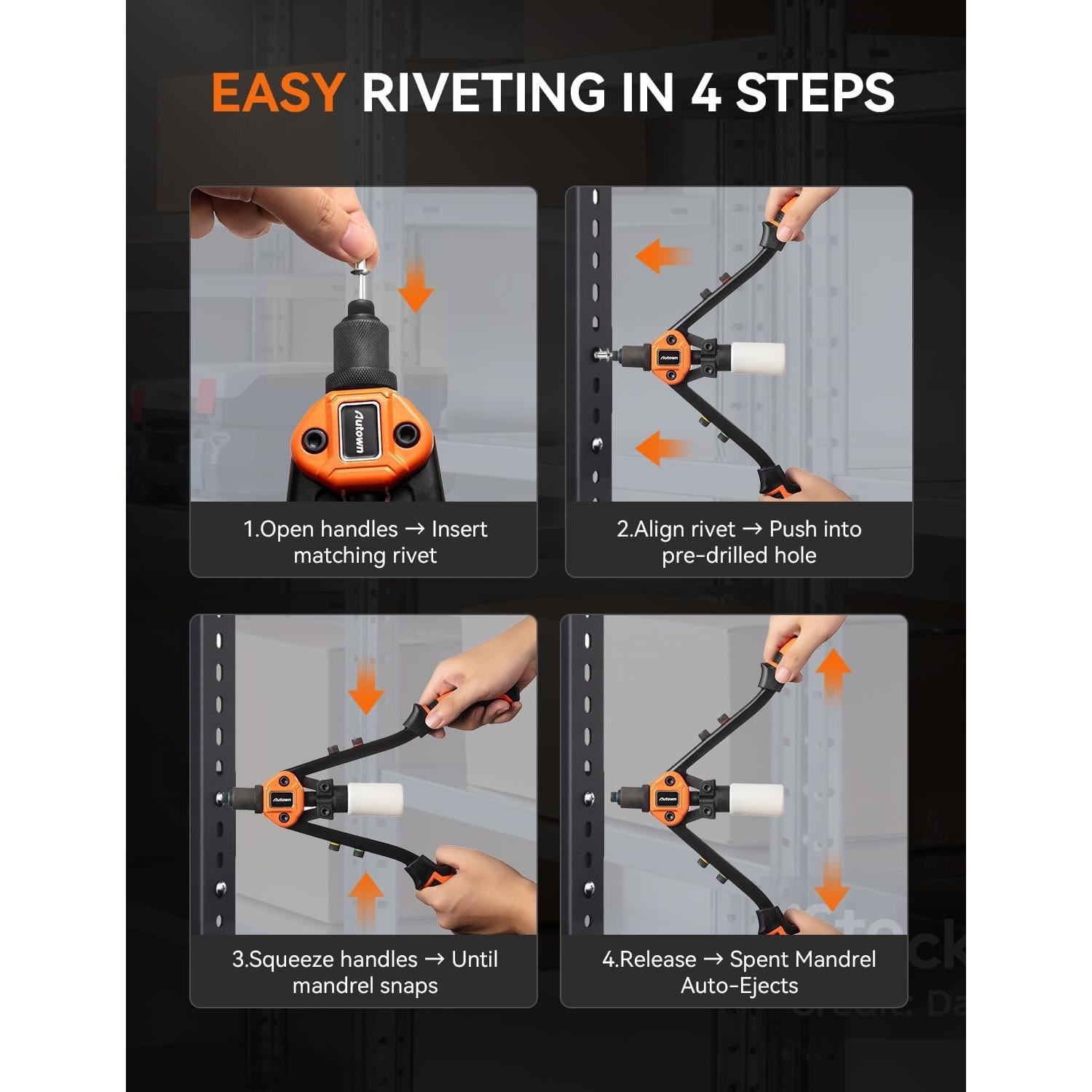 EASY RIVETING IN 4 STEPS

Autown

1.Open handles → Insert matching rivet

Autown

2.Align rivet → Push into pre-drilled hole

Autown

3.Squeeze handles → Until mandrel snaps

Autown

4.Release → Spent Mandrel Auto-Ejects