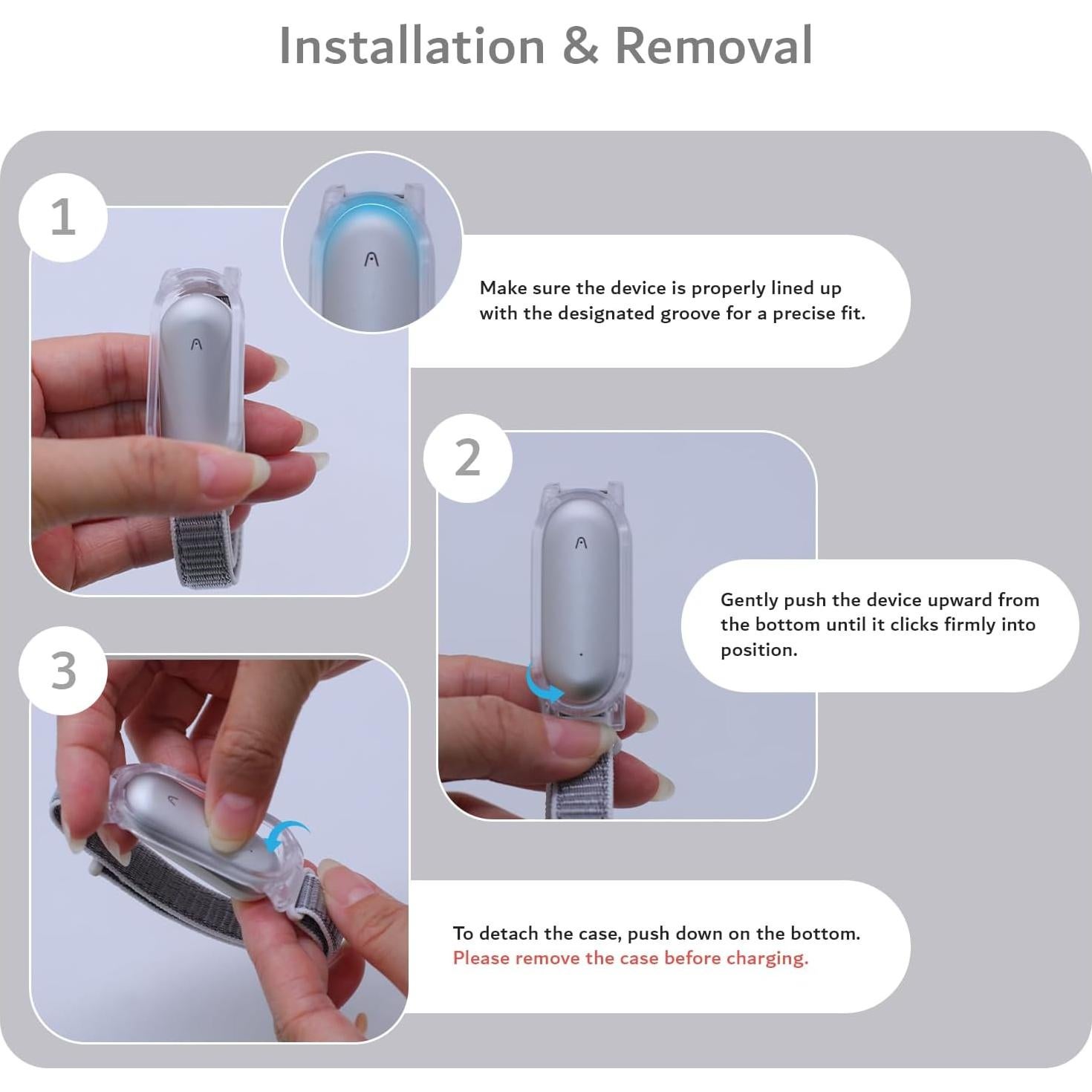 Installation & Removal

1

Make sure the device is properly lined up with the designated groove for a precise fit.

2

Gently push the device upward from the bottom until it clicks firmly into position.

3

To detach the case, push down on the bottom.
Please remove the case before charging.